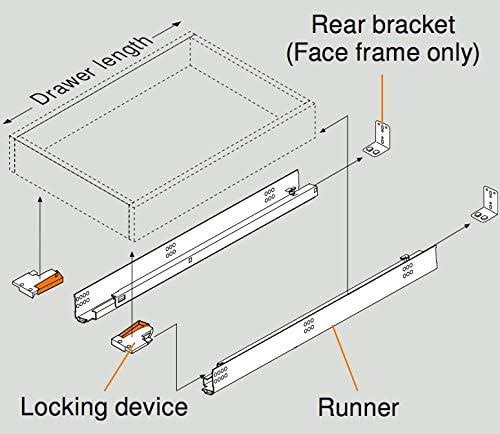 Drawer length

Rear bracket
(Face frame only)

Locking device

Runner