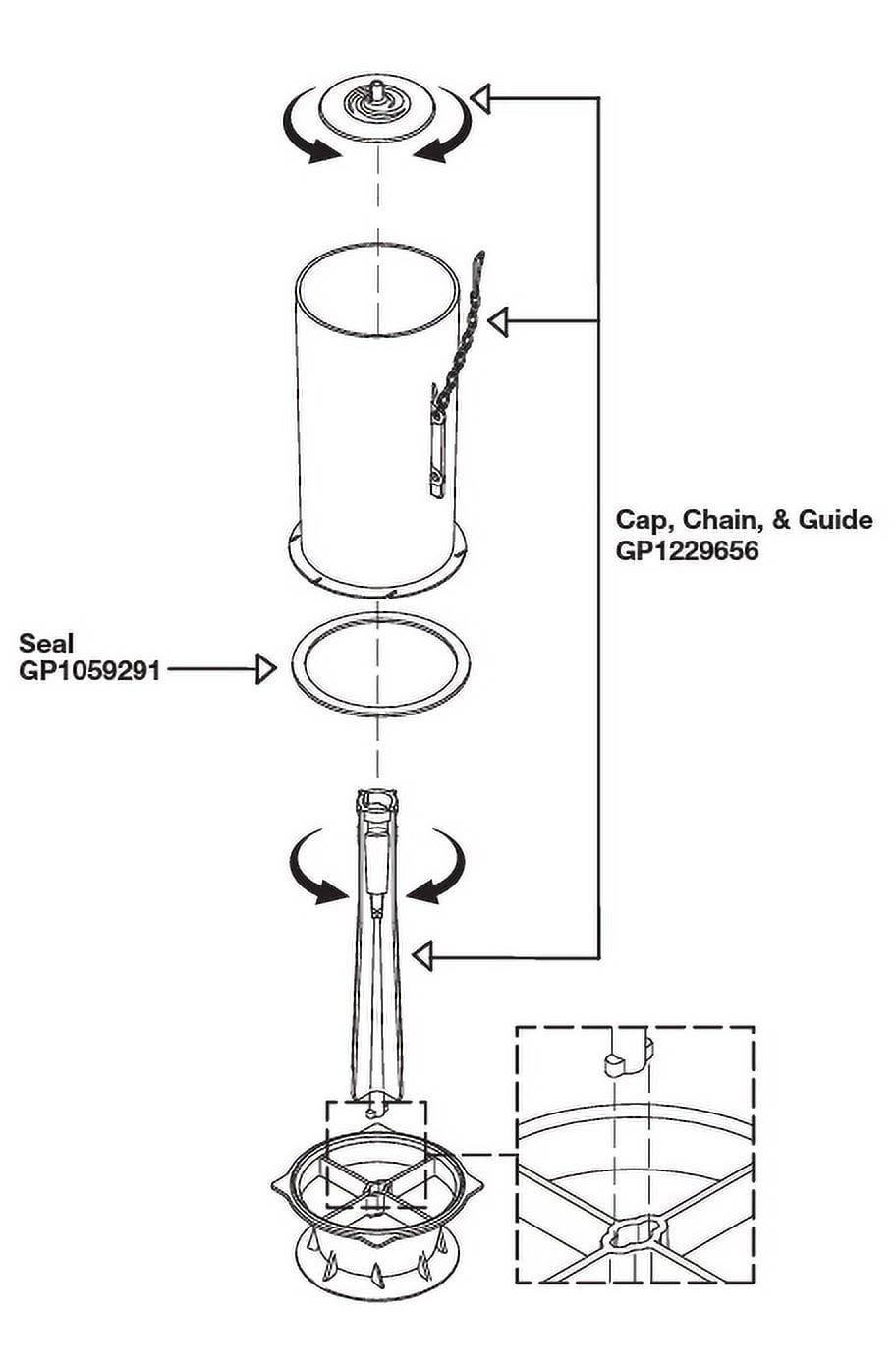 Cap, Chain, & Guide
GP1229656

Seal
GP1059291