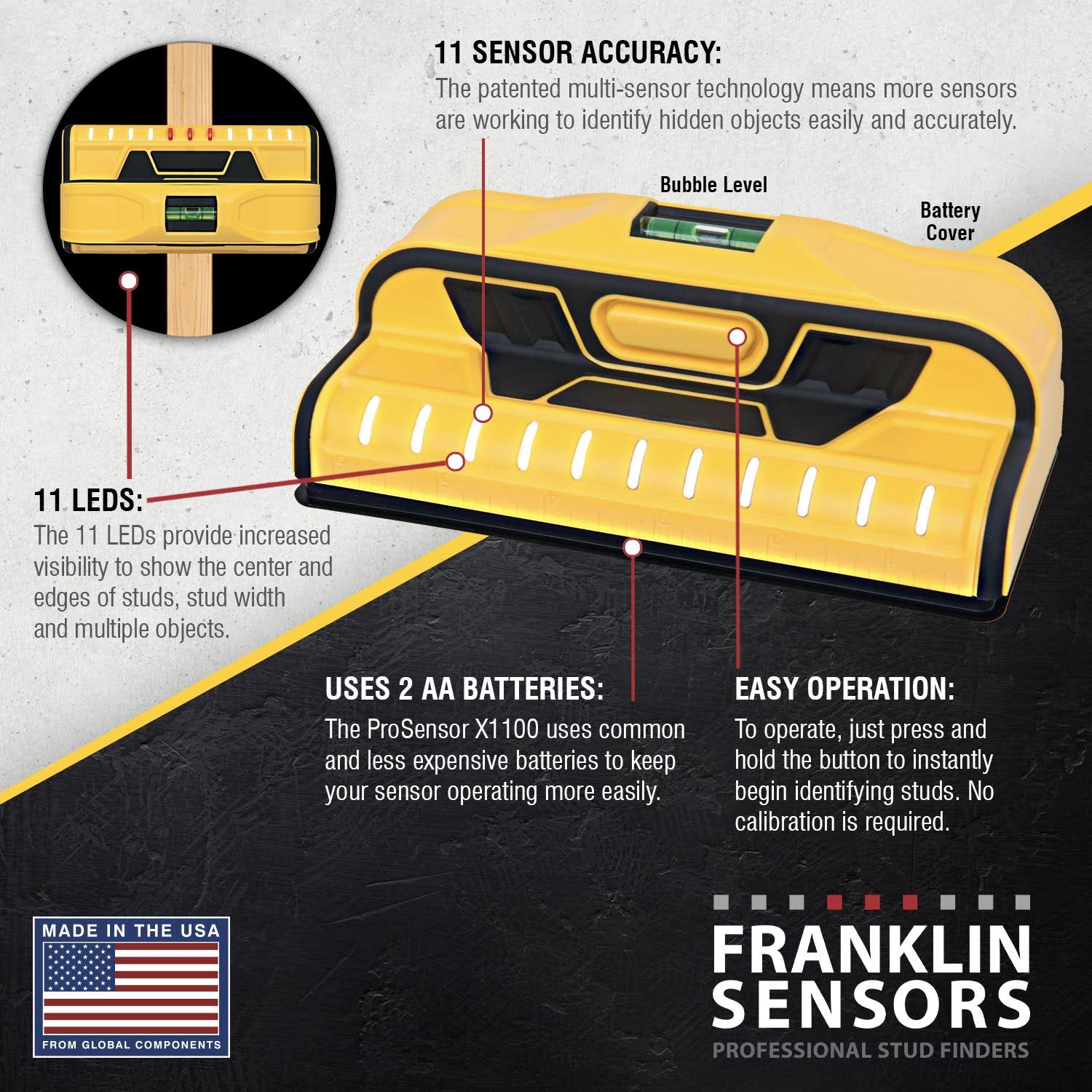 11 SENSOR ACCURACY:
The patented multi-sensor technology means more sensors are working to identify hidden objects easily and accurately.

Bubble Level

Battery Cover

11 LEDS:
The 11 LEDs provide increased visibility to show the center and edges of studs, stud width and multiple objects.

USES 2 AA BATTERIES:
The ProSensor X1100 uses common and less expensive batteries to keep your sensor operating more easily.

EASY OPERATION:
To operate, just press and hold the button to instantly begin identifying studs. No calibration is required.

MADE IN THE USA
FROM GLOBAL COMPONENTS

FRANKLIN SENSORS
PROFESSIONAL STUD FINDERS