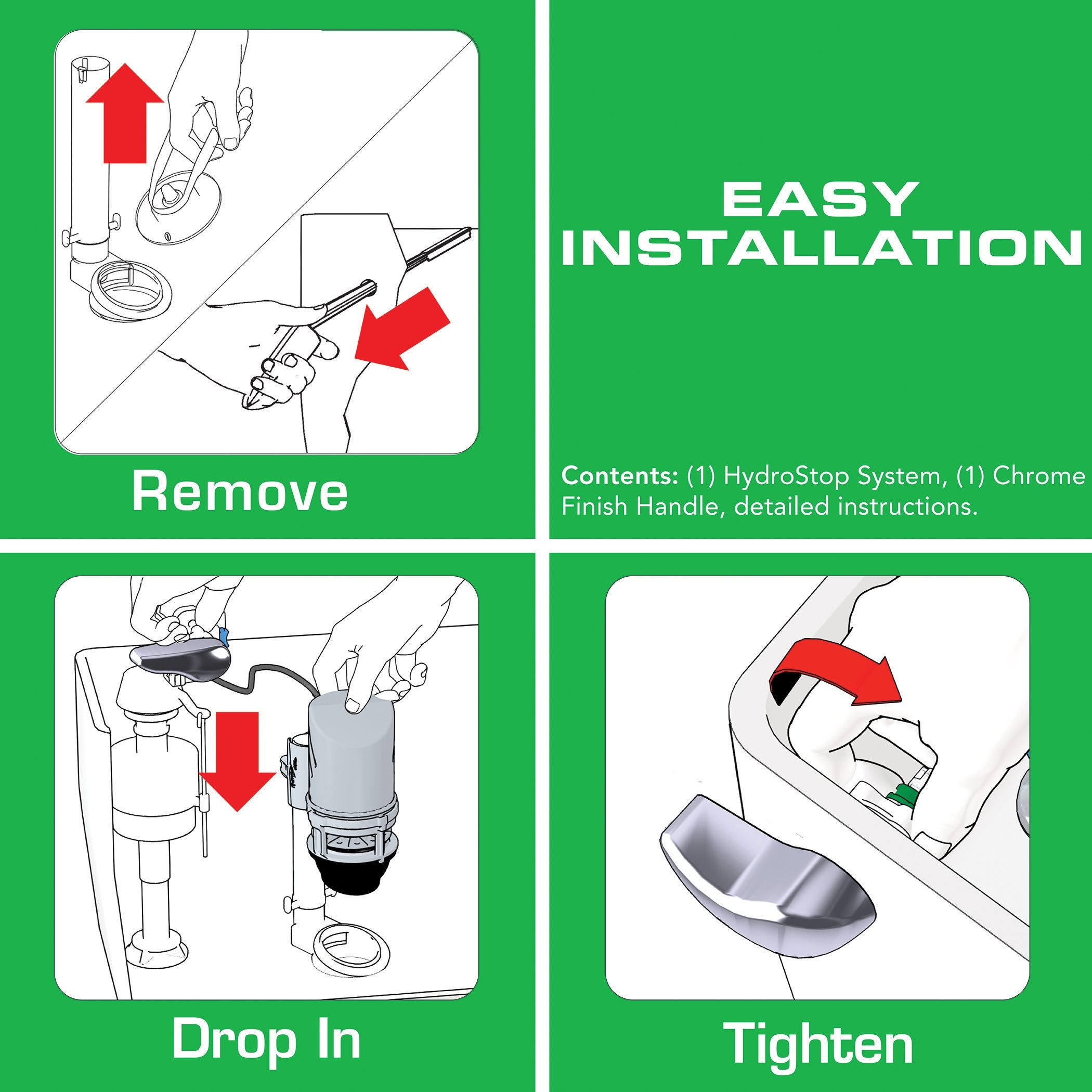 Remove

EASY INSTALLATION

Contents: (1) HydroStop System, (1) Chrome Finish Handle, detailed instructions.

Drop In

Tighten