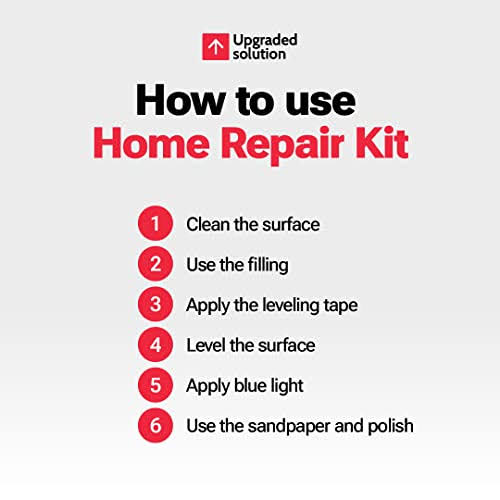 Upgraded solution

How to use
Home Repair Kit

1 Clean the surface
2 Use the filling
3 Apply the leveling tape
4 Level the surface
5 Apply blue light
6 Use the sandpaper and polish