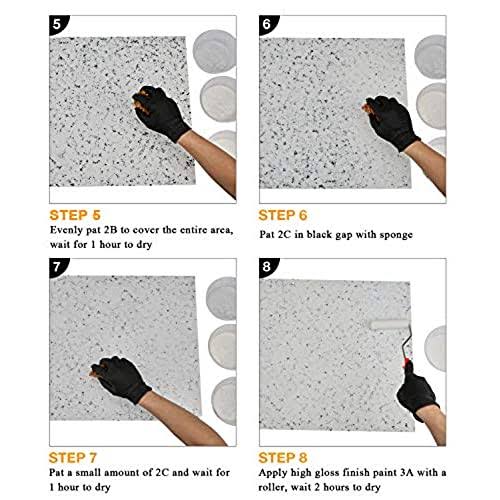 5

STEP 5
Evenly pat 2B to cover the entire area, wait for 1 hour to dry

6

STEP 6
Pat 2C in black gap with sponge

7

STEP 7
Pat a small amount of 2C and wait for 1 hour to dry

8

STEP 8
Apply high gloss finish paint 3A with a roller, wait 2 hours to dry