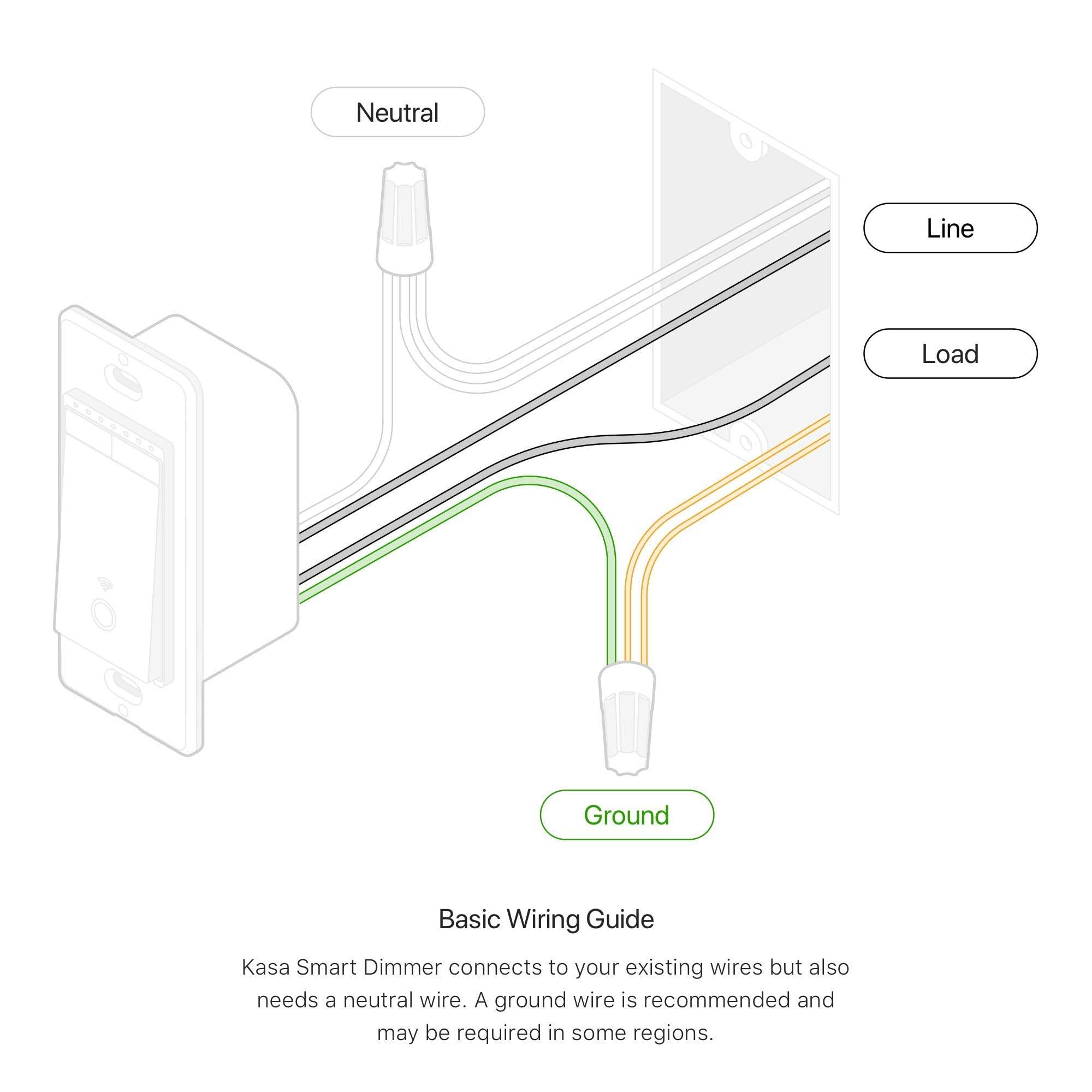 Neutral

Line

Load

Ground

Basic Wiring Guide

Kasa Smart Dimmer connects to your existing wires but also needs a neutral wire. A ground wire is recommended and may be required in some regions.