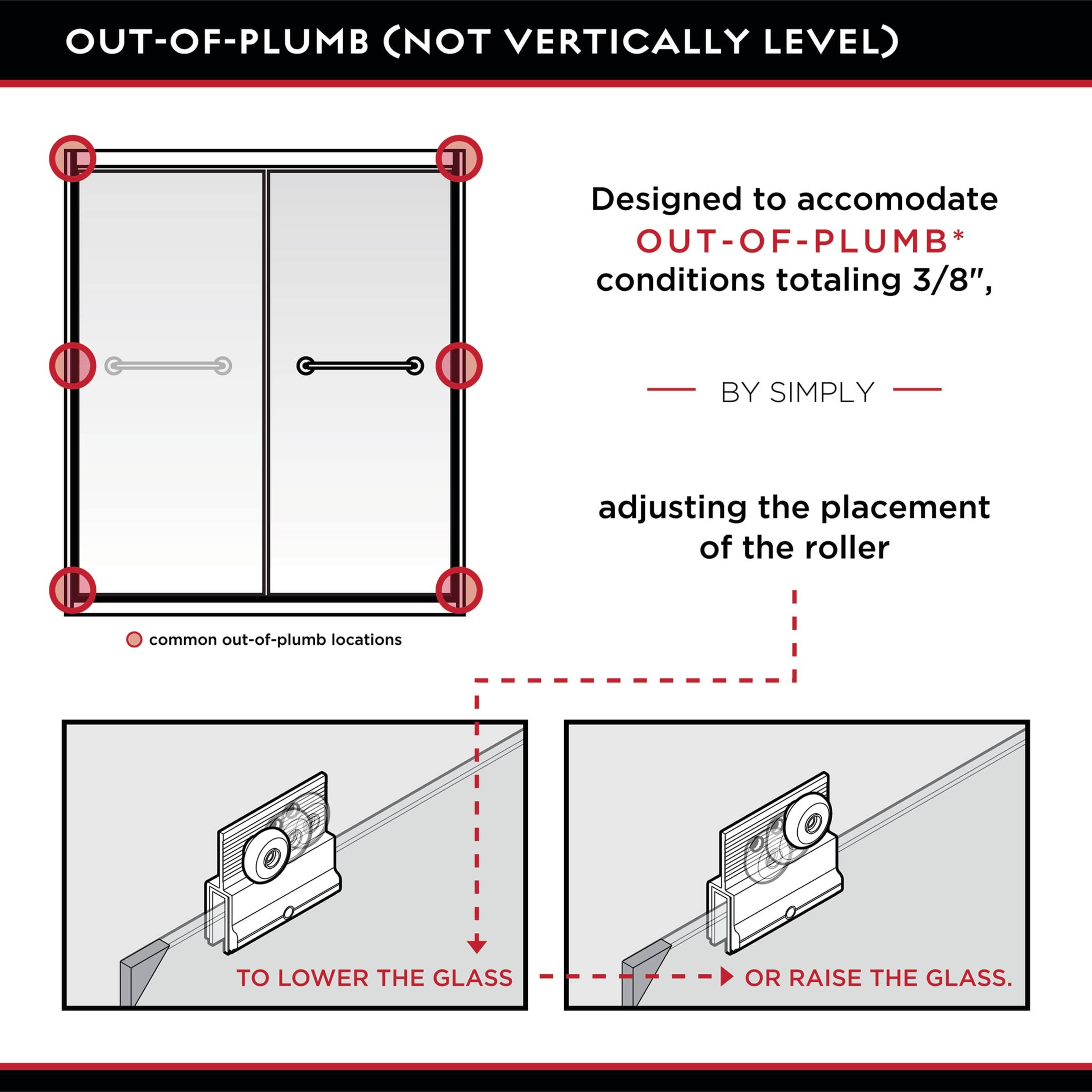 OUT-OF-PLUMB (NOT VERTICALLY LEVEL)

Designed to accomodate OUT-OF-PLUMB* conditions totaling 3/8",

BY SIMPLY

adjusting the placement of the roller

common out-of-plumb locations

TO LOWER THE GLASS

OR RAISE THE GLASS.