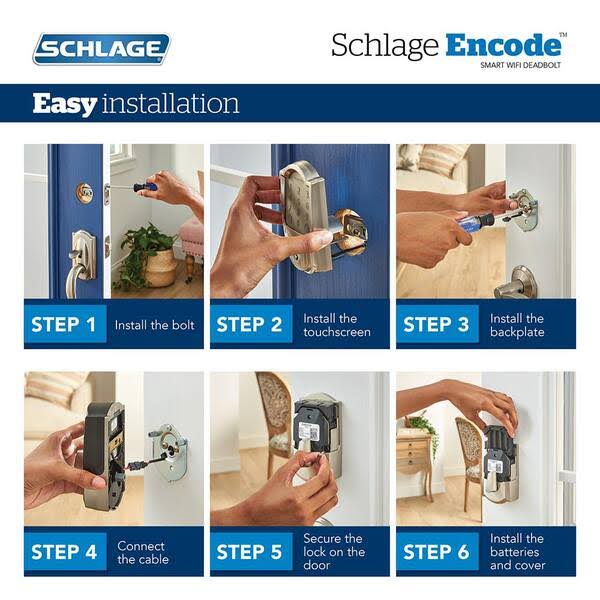 SCHLAGE

Schlage Encode™
SMART WIFI DEADBOLT

Easy installation

STEP 1 Install the bolt

STEP 2 Install the touchscreen

STEP 3 Install the backplate

STEP 4 Connect the cable

STEP 5 Secure the lock on the door

STEP 6 Install the batteries and cover