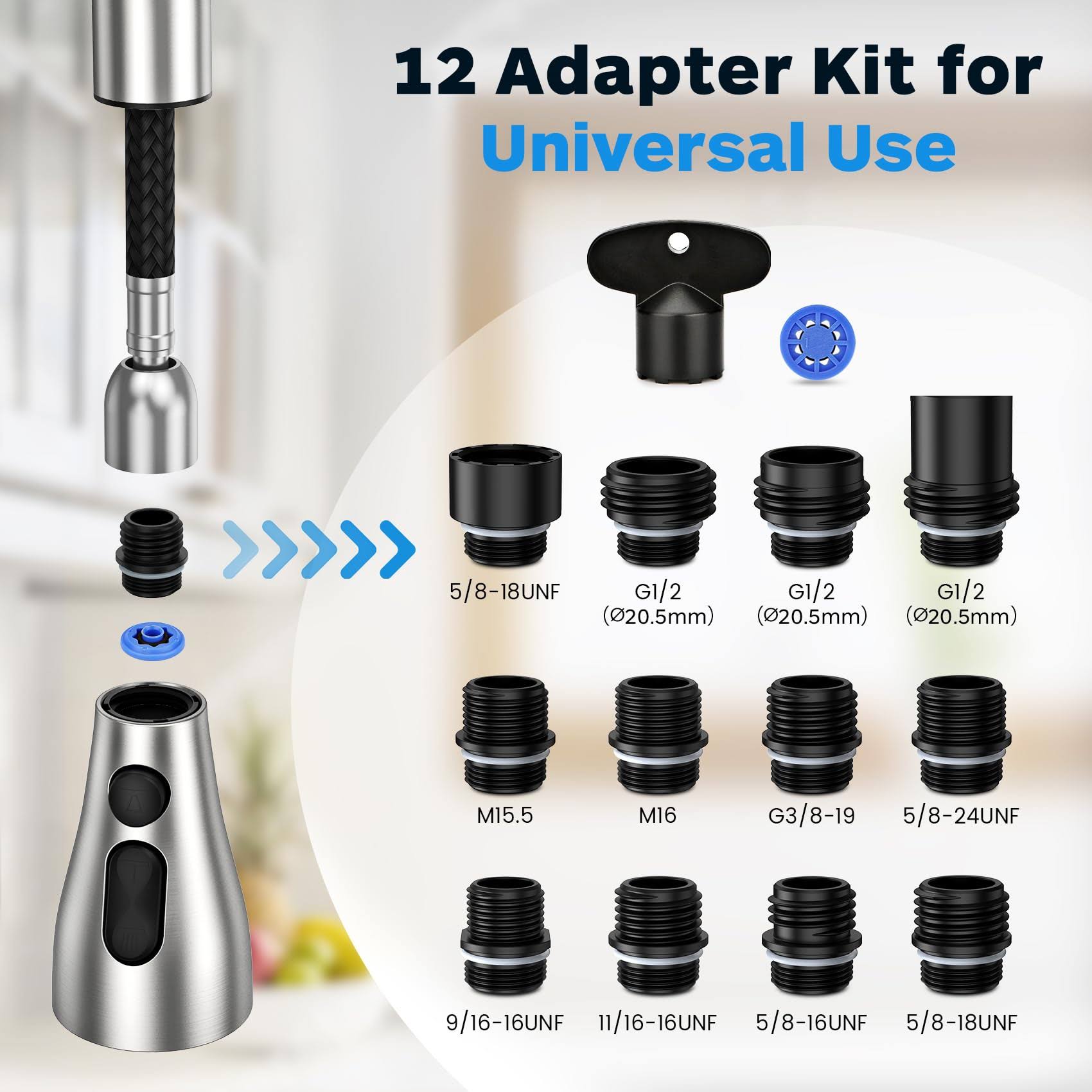 12 Adapter Kit for Universal Use

5/8-18UNF

G1/2 (Ø20.5mm)

G1/2 (Ø20.5mm)

G1/2 (Ø20.5mm)

M15.5

M16

G3/8-19

5/8-24UNF

9/16-16UNF

11/16-16UNF

5/8-16UNF

5/8-18UNF