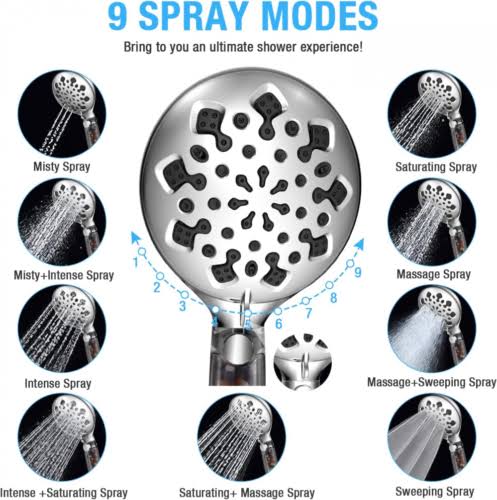 9 SPRAY MODES

Bring to you an ultimate shower experience!

Misty Spray

Misty+Intense Spray

Intense Spray

Intense +Saturating Spray

1 2 3 4 5 6 7 8 9

Saturating+ Massage Spray

Saturating Spray

Massage Spray

Massage+Sweeping Spray

Sweeping Spray