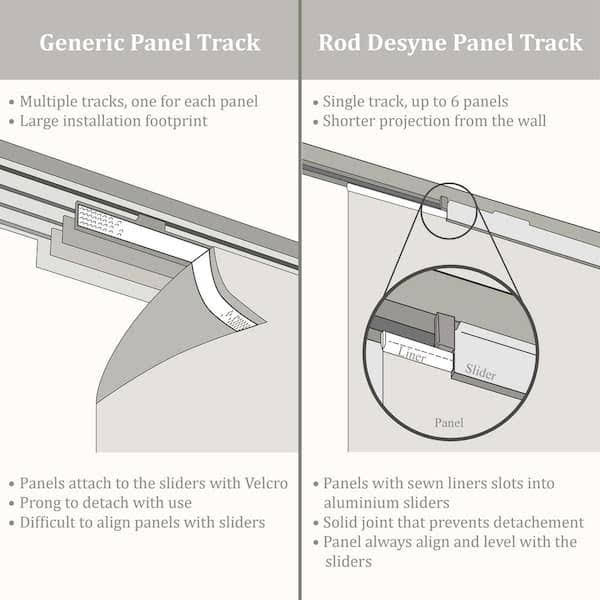 Generic Panel Track

• Multiple tracks, one for each panel
• Large installation footprint

• Panels attach to the sliders with Velcro
• Prong to detach with use
• Difficult to align panels with sliders

Rod Desyne Panel Track

• Single track, up to 6 panels
• Shorter projection from the wall

Liner
Slider
Panel

• Panels with sewn liners slots into aluminium sliders
• Solid joint that prevents detachement
• Panel always align and level with the sliders