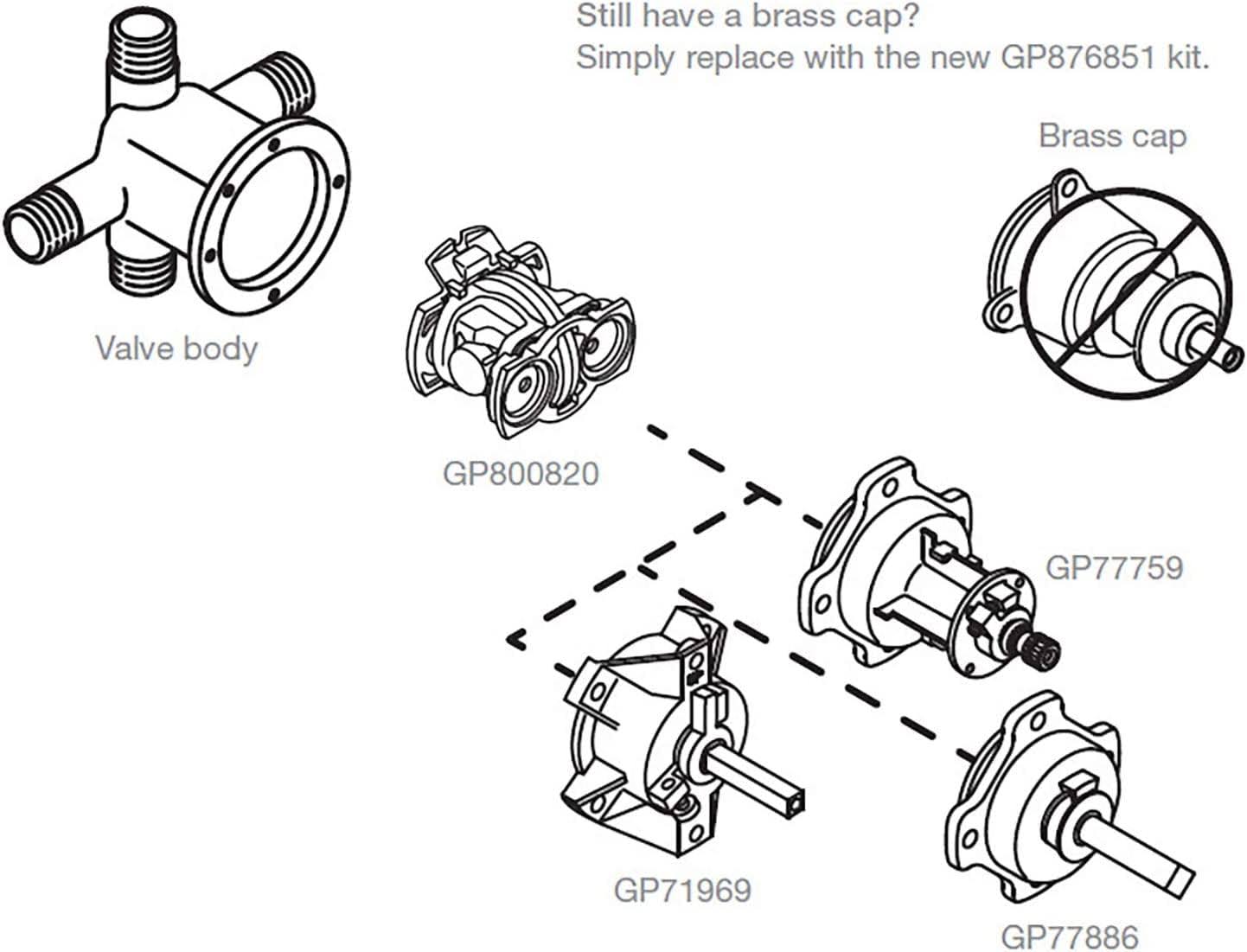 Still have a brass cap?
Simply replace with the new GP876851 kit.

Brass cap

Valve body

GP800820

GP77759

GP71969

GP77886