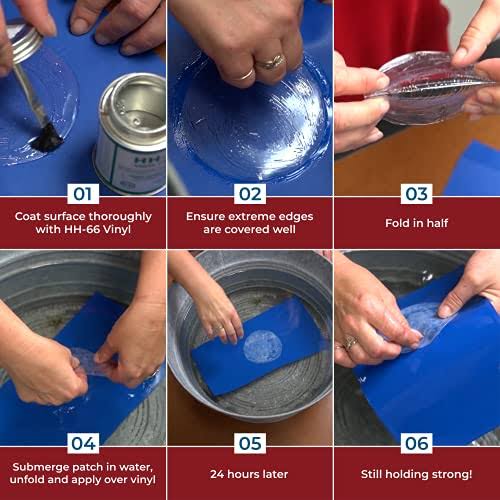 HH

01
Coat surface thoroughly with HH-66 Vinyl

02
Ensure extreme edges are covered well

03
Fold in half

04
Submerge patch in water, unfold and apply over vinyl

05
24 hours later

06
Still holding strong!