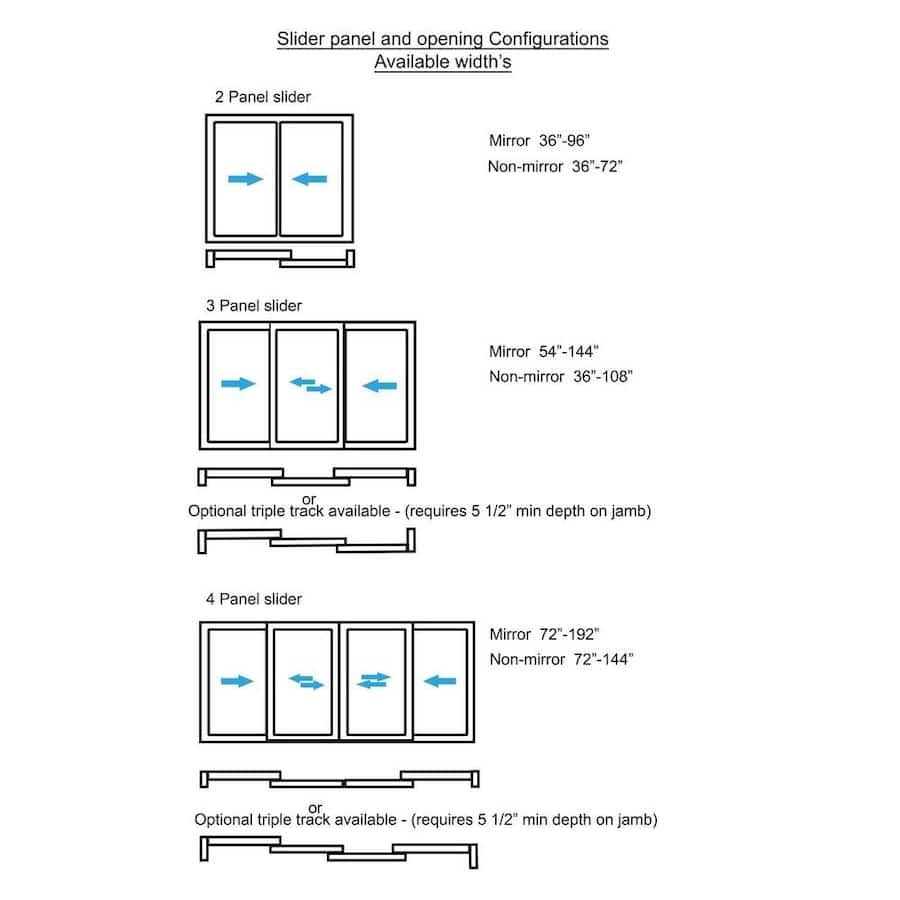 Slider panel and opening Configurations
Available width's

2 Panel slider

Mirror 36"-96"
Non-mirror 36"-72"

3 Panel slider

Mirror 54"-144"
Non-mirror 36"-108"

or
Optional triple track available - (requires 5 1/2" min depth on jamb)

4 Panel slider

Mirror 72"-192"
Non-mirror 72"-144"

or
Optional triple track available - (requires 5 1/2" min depth on jamb)