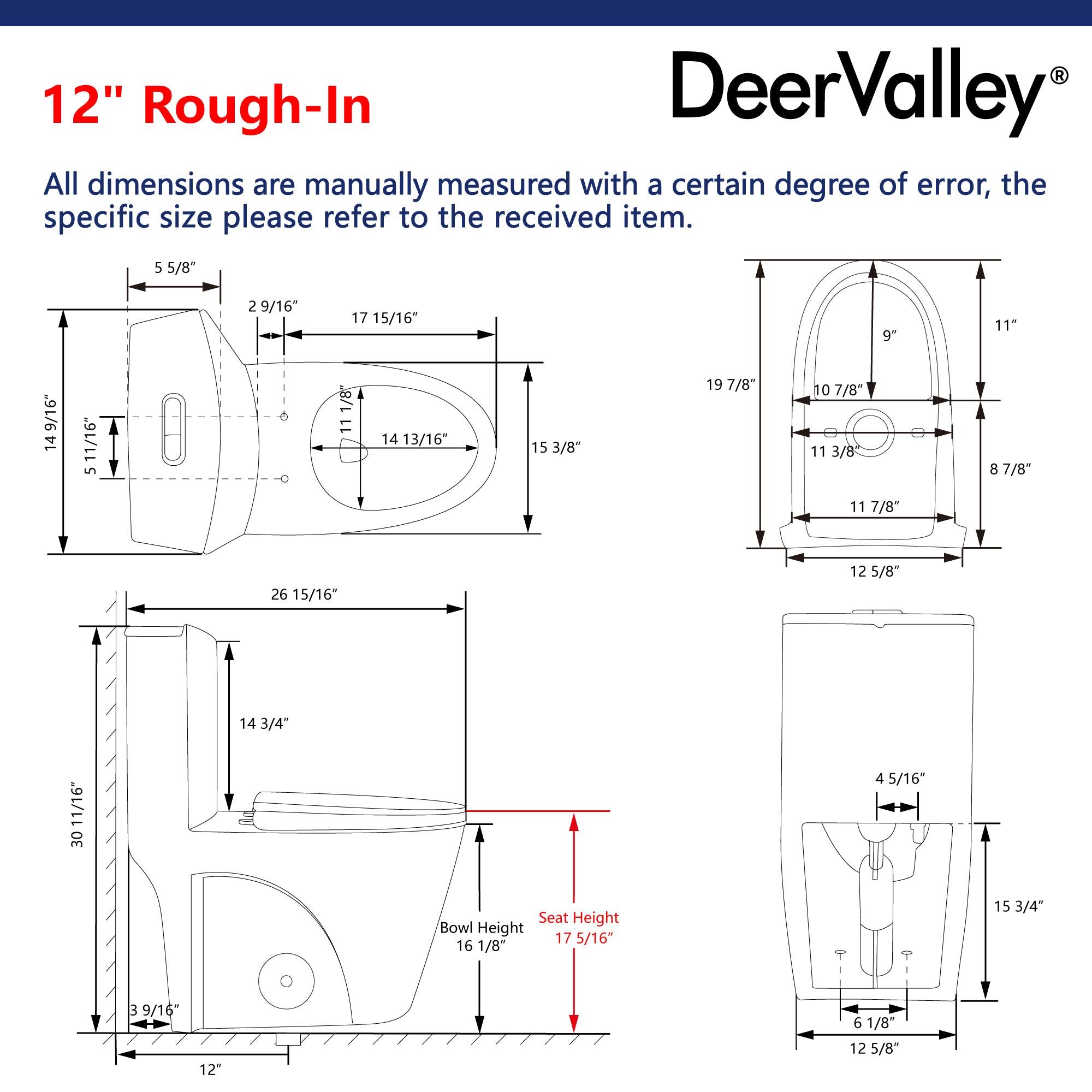 12" Rough-In

DeerValley®

All dimensions are manually measured with a certain degree of error, the specific size please refer to the received item.

5 5/8″
2 9/16″
17 15/16″
14 9/16″
5 11/16″
11 1/8″
14 13/16″
15 3/8″

19 7/8″
9″
11″
10 7/8″
11 3/8″
8 7/8″
11 7/8″
12 5/8″

26 15/16″
14 3/4″
30 11/16″
Bowl Height 16 1/8″
Seat Height 17 5/16″
3 9/16″
12″

4 5/16″
15 3/4″
6 1/8″
12 5/8″