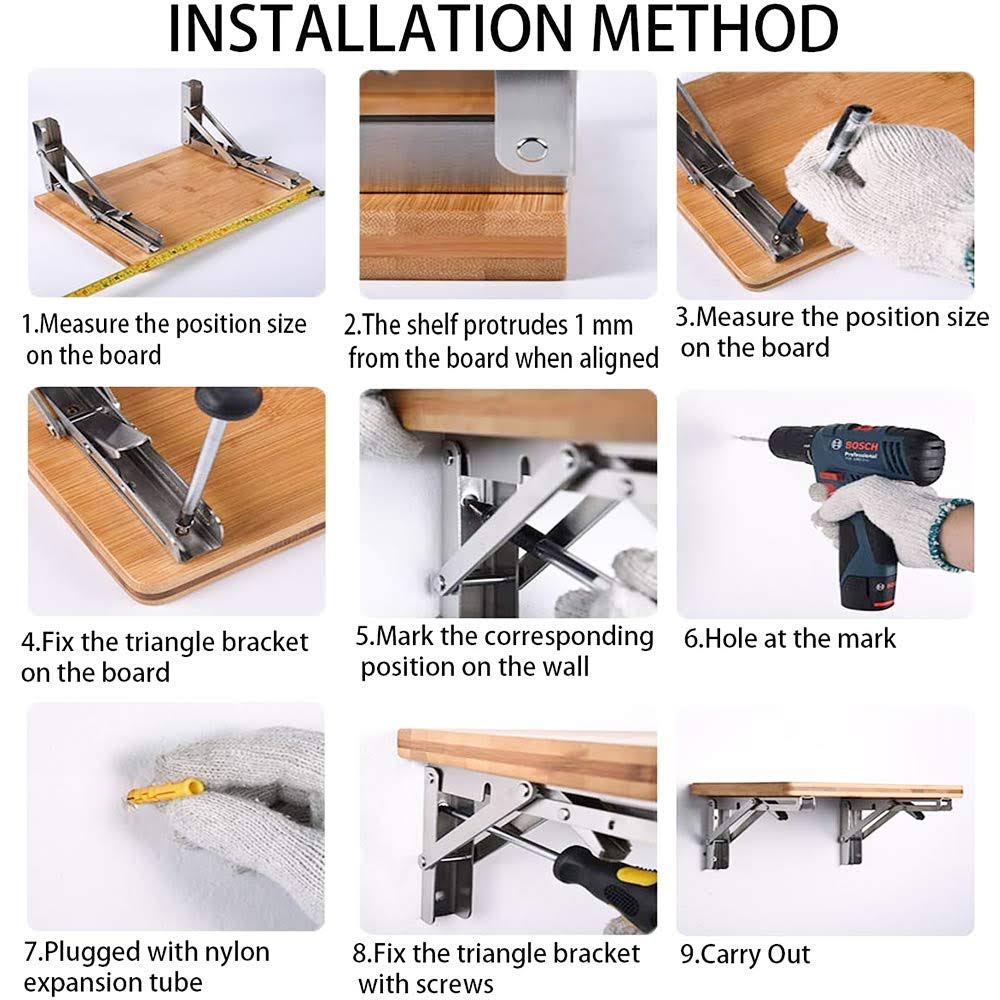 INSTALLATION METHOD

1.Measure the position size on the board

2.The shelf protrudes 1 mm from the board when aligned

3.Measure the position size on the board

4.Fix the triangle bracket on the board

5.Mark the corresponding position on the wall

BOSCH
Professional

6.Hole at the mark

7.Plugged with nylon expansion tube

8.Fix the triangle bracket with screws

9.Carry Out