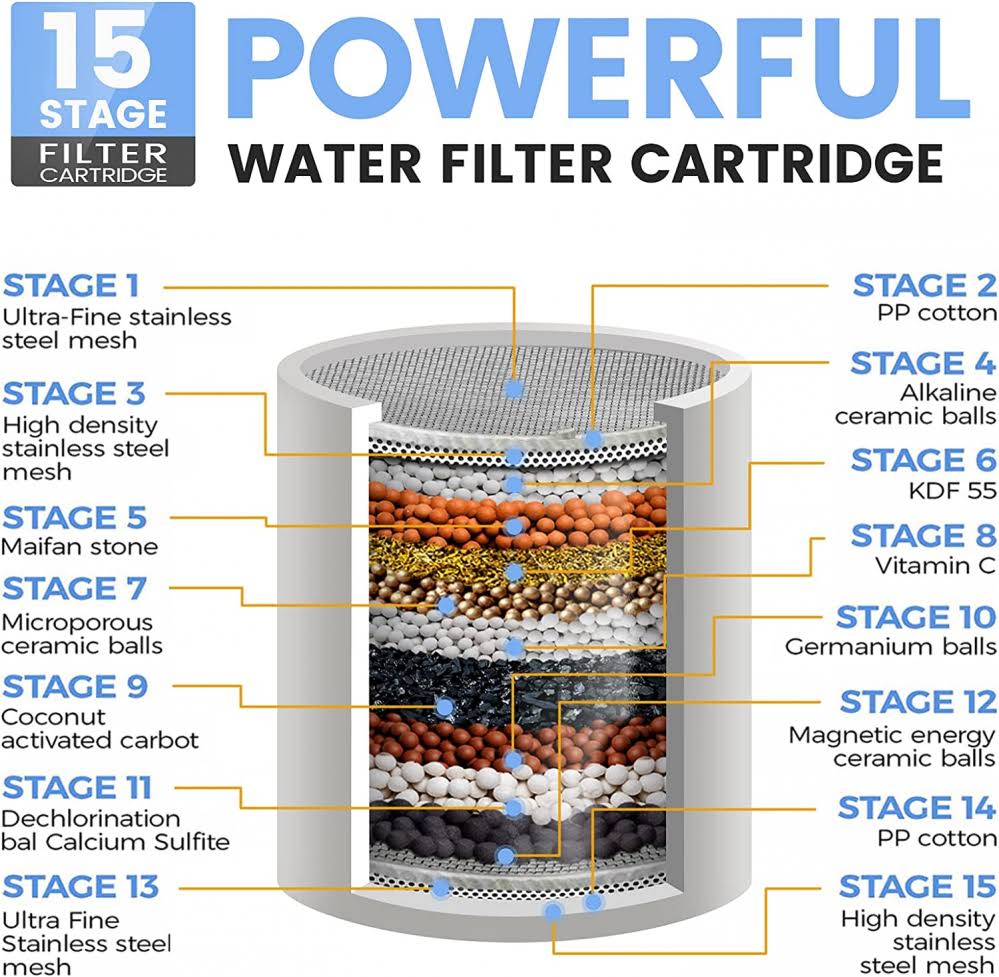 15 STAGE FILTER CARTRIDGE

POWERFUL WATER FILTER CARTRIDGE

STAGE 1
Ultra-Fine stainless steel mesh

STAGE 3
High density stainless steel mesh

STAGE 5
Maifan stone

STAGE 7
Microporous ceramic balls

STAGE 9
Coconut activated carbot

STAGE 11
Dechlorination bal Calcium Sulfite

STAGE 13
Ultra Fine Stainless steel mesh

STAGE 2
PP cotton

STAGE 4
Alkaline ceramic balls

STAGE 6
KDF 55

STAGE 8
Vitamin C

STAGE 10
Germanium balls

STAGE 12
Magnetic energy ceramic balls

STAGE 14
PP cotton

STAGE 15
High density stainless steel mesh