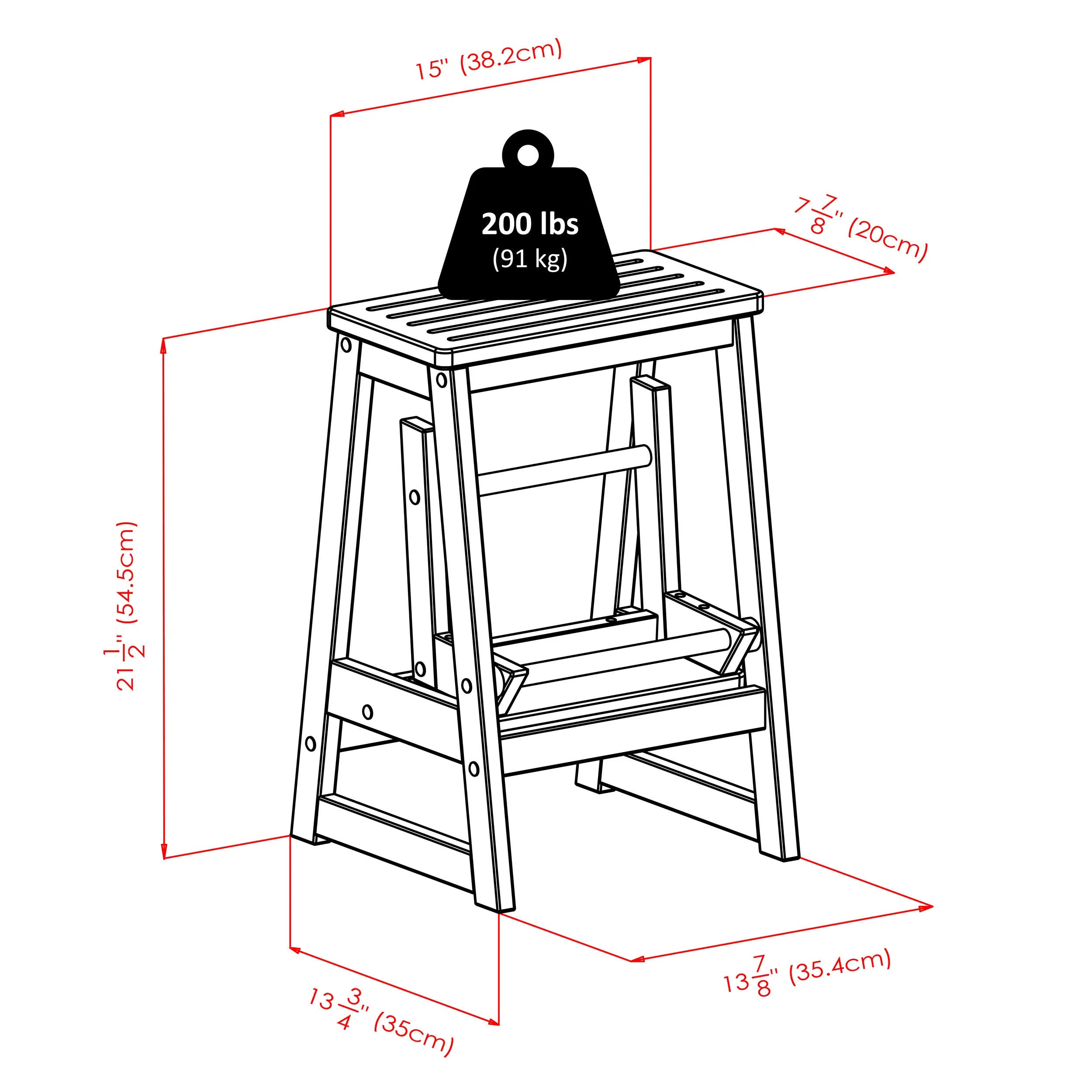 15" (38.2cm)

200 lbs
(91 kg)

$7\frac{7}{8}$" (20cm)

$21\frac{1}{2}$" (54.5cm)

$13\frac{3}{4}$" (35cm)

$13\frac{7}{8}$" (35.4cm)