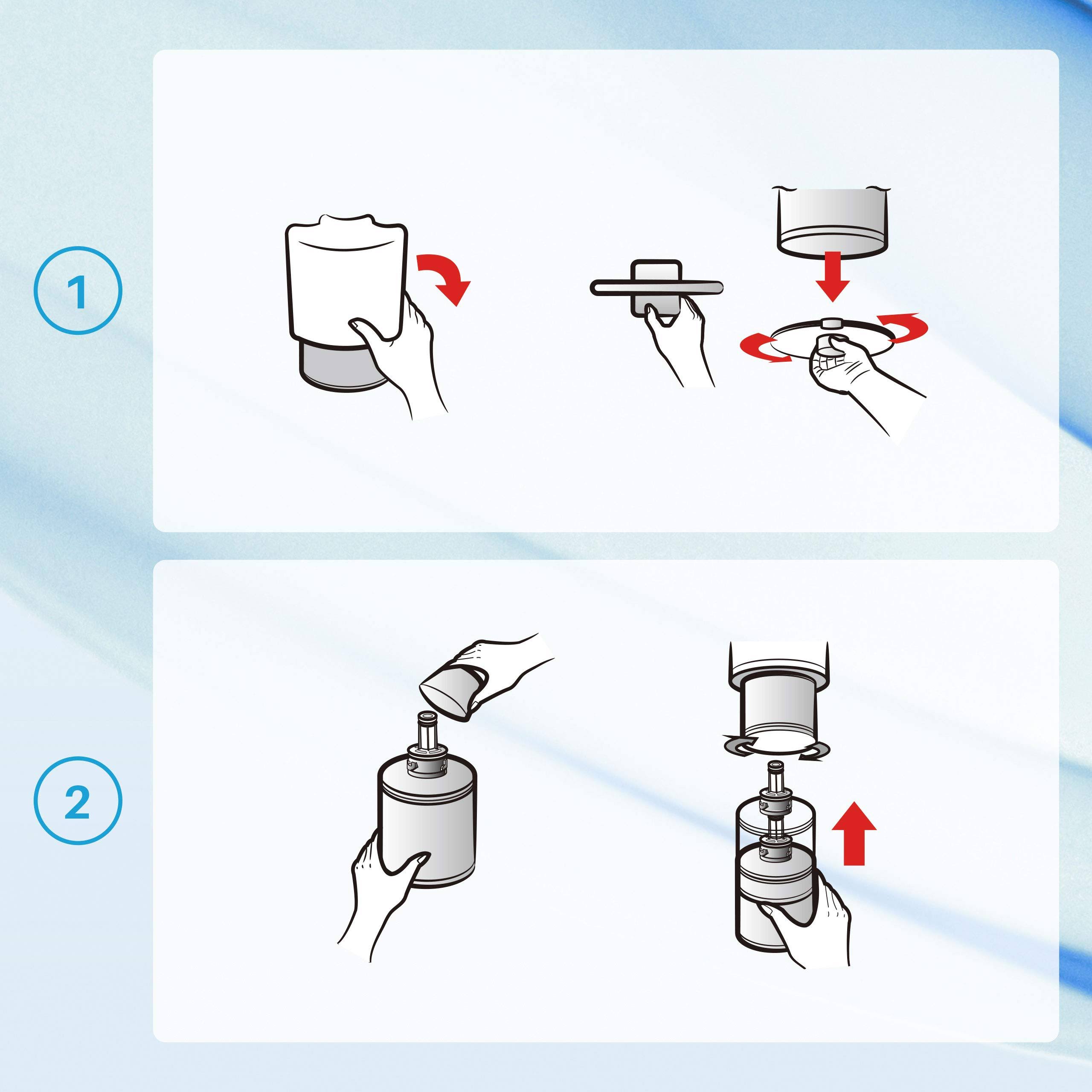 1

2