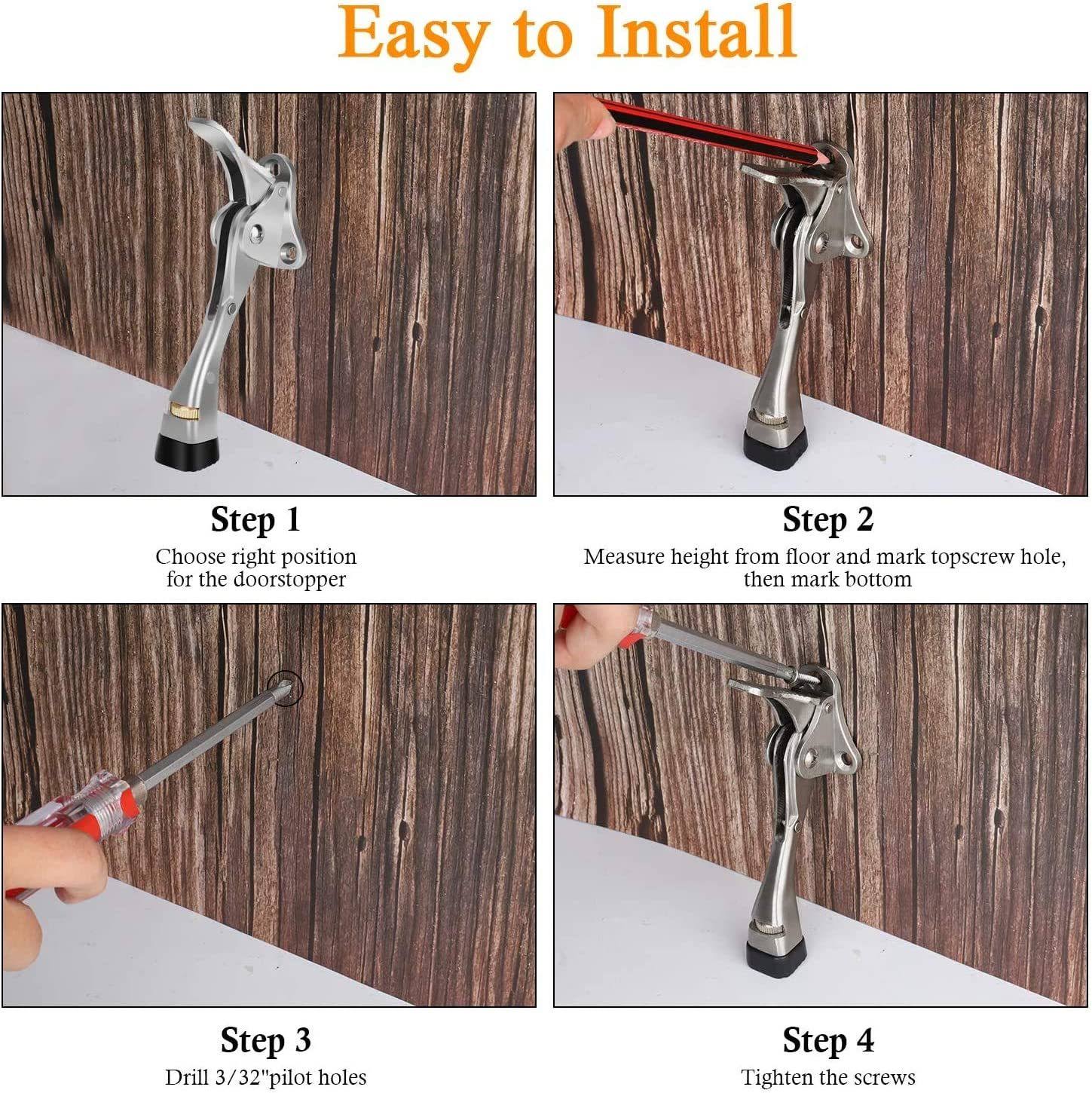 Easy to Install

Step 1
Choose right position for the doorstopper

Step 2
Measure height from floor and mark topscrew hole, then mark bottom

Step 3
Drill 3/32"pilot holes

Step 4
Tighten the screws