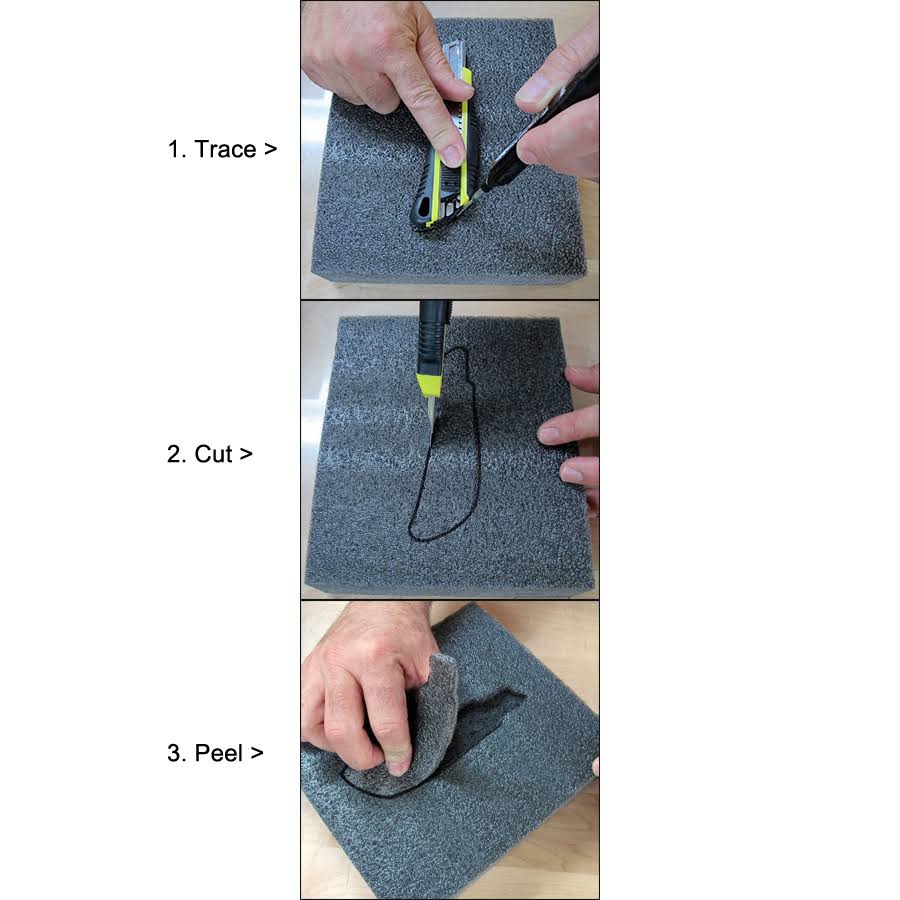 1. Trace >

2. Cut >

3. Peel >