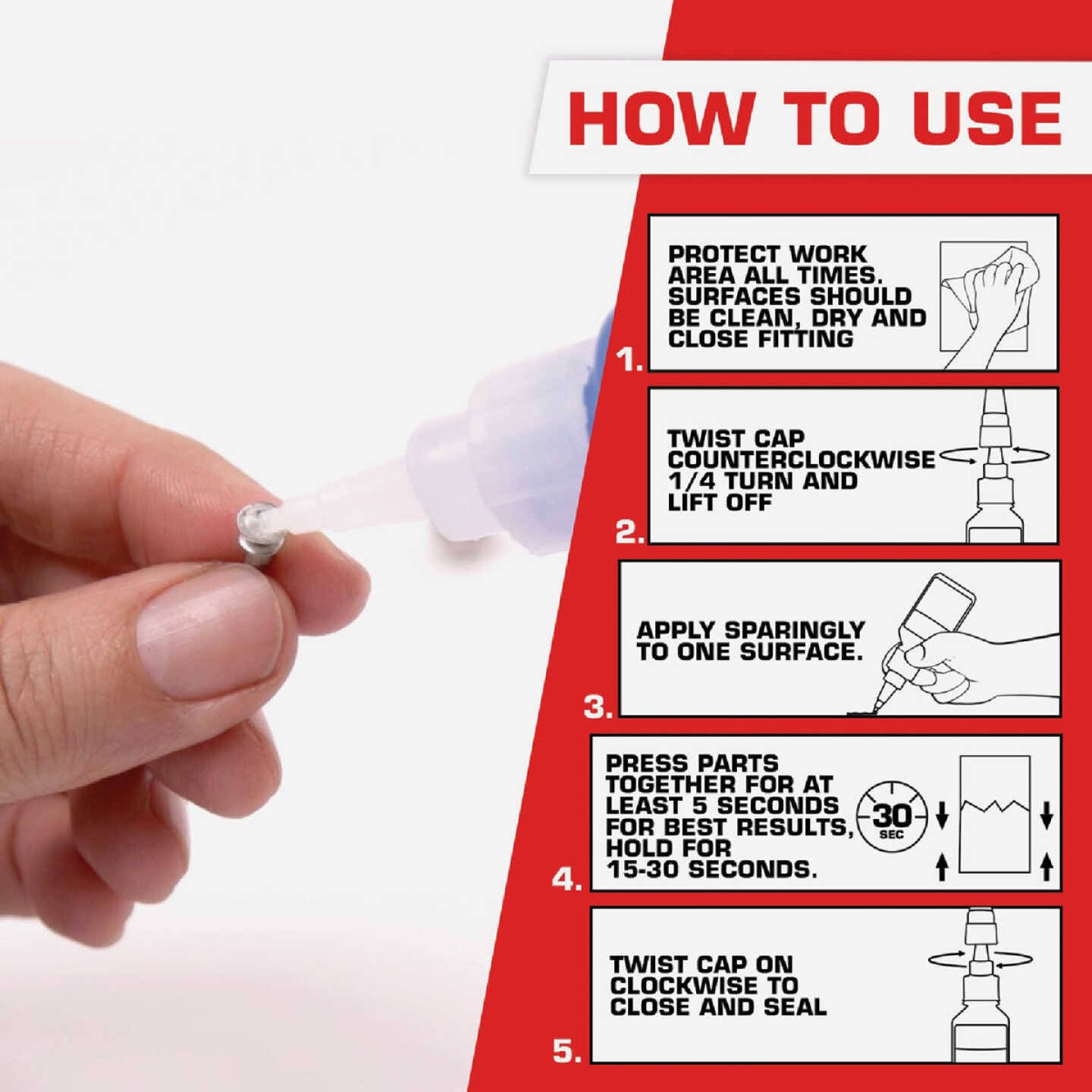 HOW TO USE

1. PROTECT WORK AREA ALL TIMES. SURFACES SHOULD BE CLEAN, DRY AND CLOSE FITTING

2. TWIST CAP COUNTERCLOCKWISE 1/4 TURN AND LIFT OFF

3. APPLY SPARINGLY TO ONE SURFACE.

4. PRESS PARTS TOGETHER FOR AT LEAST 5 SECONDS FOR BEST RESULTS, HOLD FOR 15-30 SECONDS.

30 SEC

5. TWIST CAP ON CLOCKWISE TO CLOSE AND SEAL