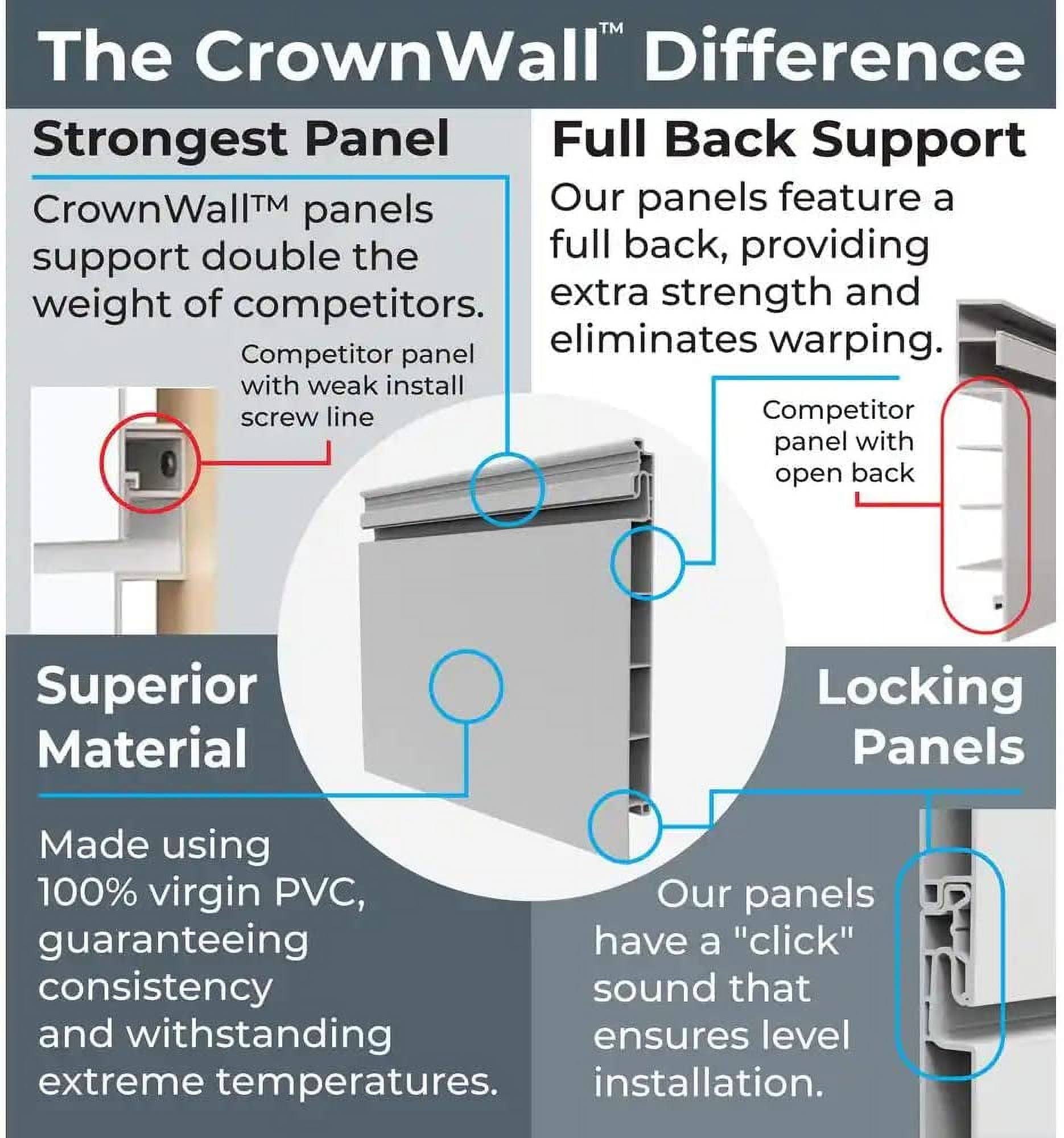 The CrownWall™ Difference

Strongest Panel

CrownWall™ panels support double the weight of competitors.

Competitor panel with weak install screw line

Full Back Support

Our panels feature a full back, providing extra strength and eliminates warping.

Competitor panel with open back

Superior Material

Made using 100% virgin PVC, guaranteeing consistency and withstanding extreme temperatures.

Locking Panels

Our panels have a "click" sound that ensures level installation.