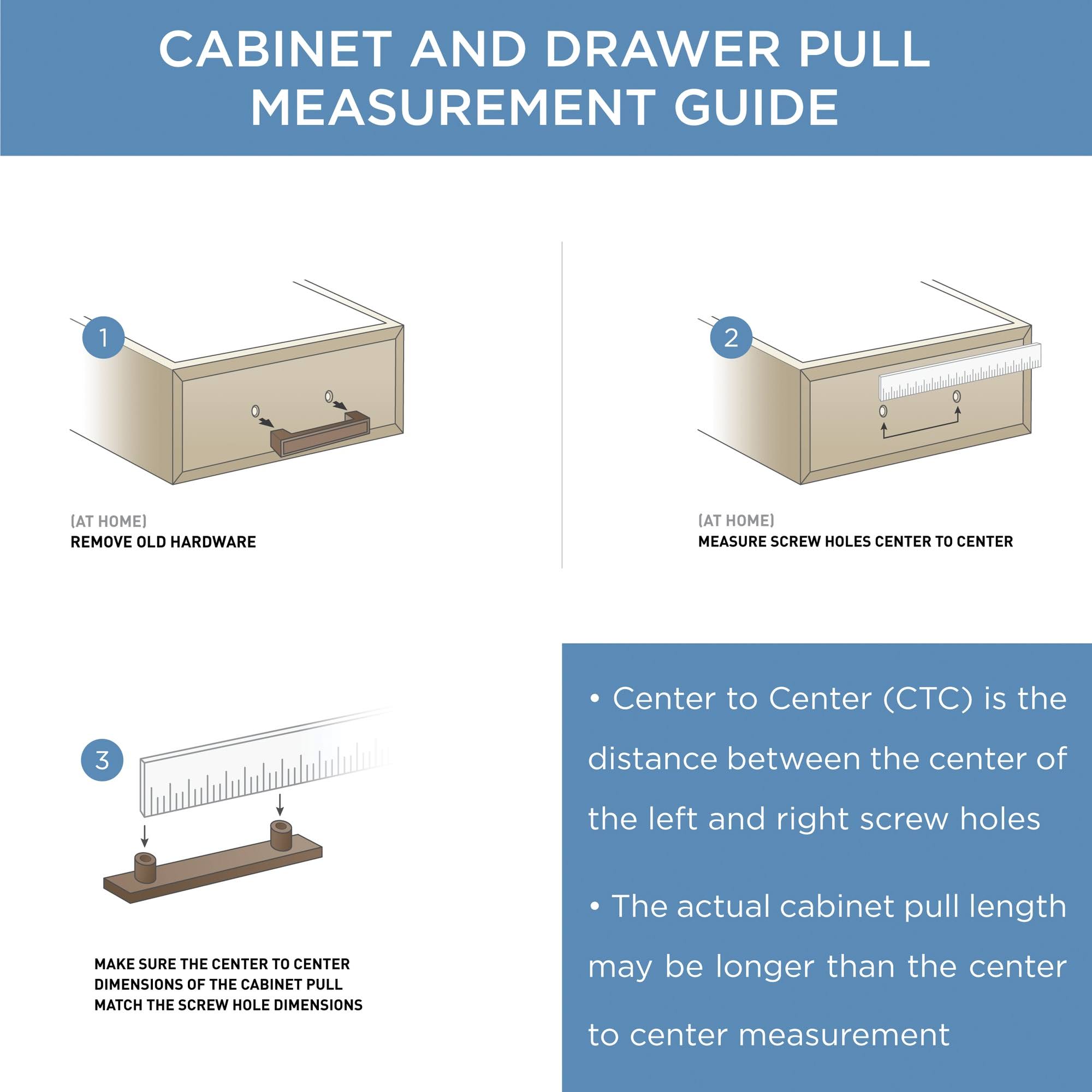 CABINET AND DRAWER PULL MEASUREMENT GUIDE

1

(AT HOME)
REMOVE OLD HARDWARE

2

(AT HOME)
MEASURE SCREW HOLES CENTER TO CENTER

3

MAKE SURE THE CENTER TO CENTER DIMENSIONS OF THE CABINET PULL MATCH THE SCREW HOLE DIMENSIONS

• Center to Center (CTC) is the distance between the center of the left and right screw holes

• The actual cabinet pull length may be longer than the center to center measurement