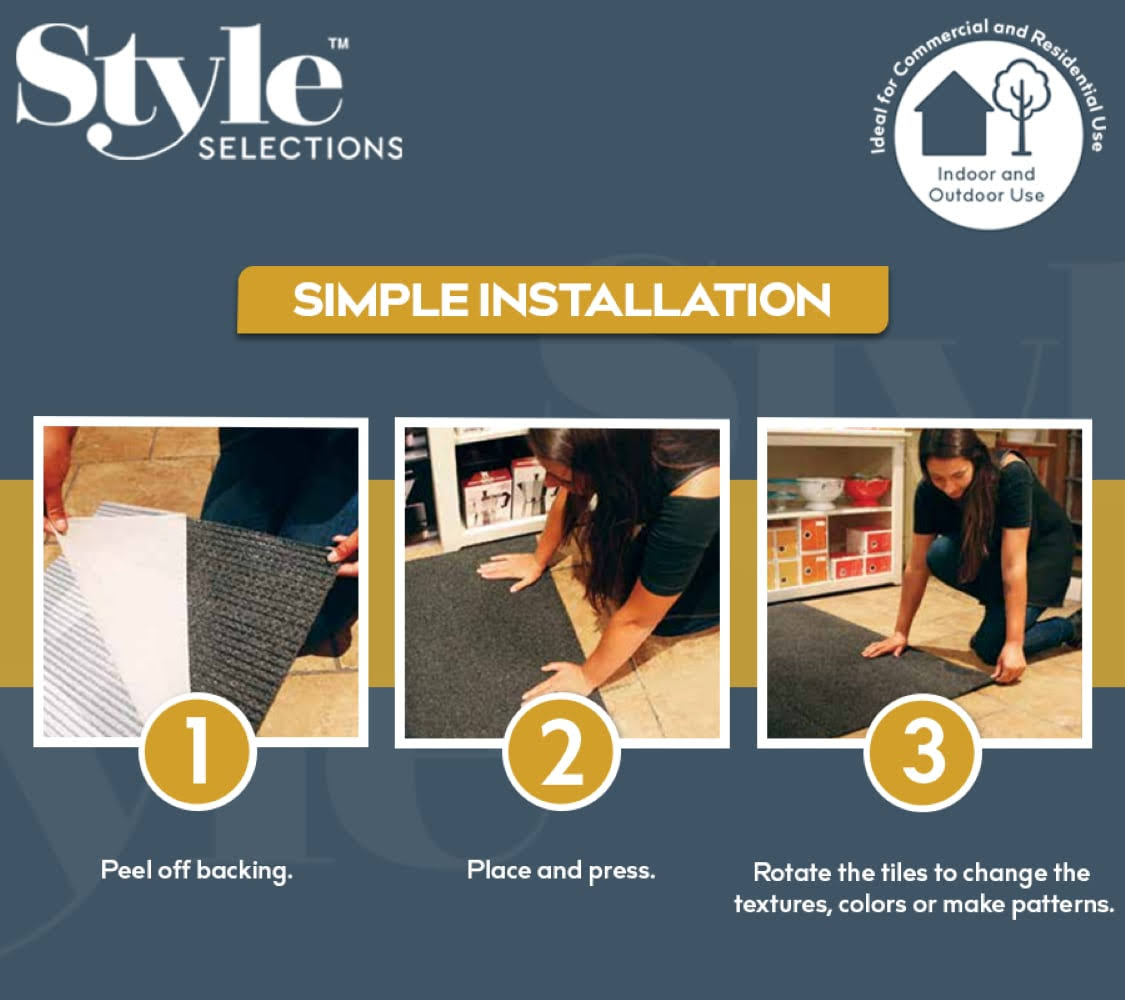 Style™
SELECTIONS

Ideal for Commercial and Residential Use
Indoor and Outdoor Use

SIMPLE INSTALLATION

1

Peel off backing.

2

Place and press.

3

Rotate the tiles to change the textures, colors or make patterns.