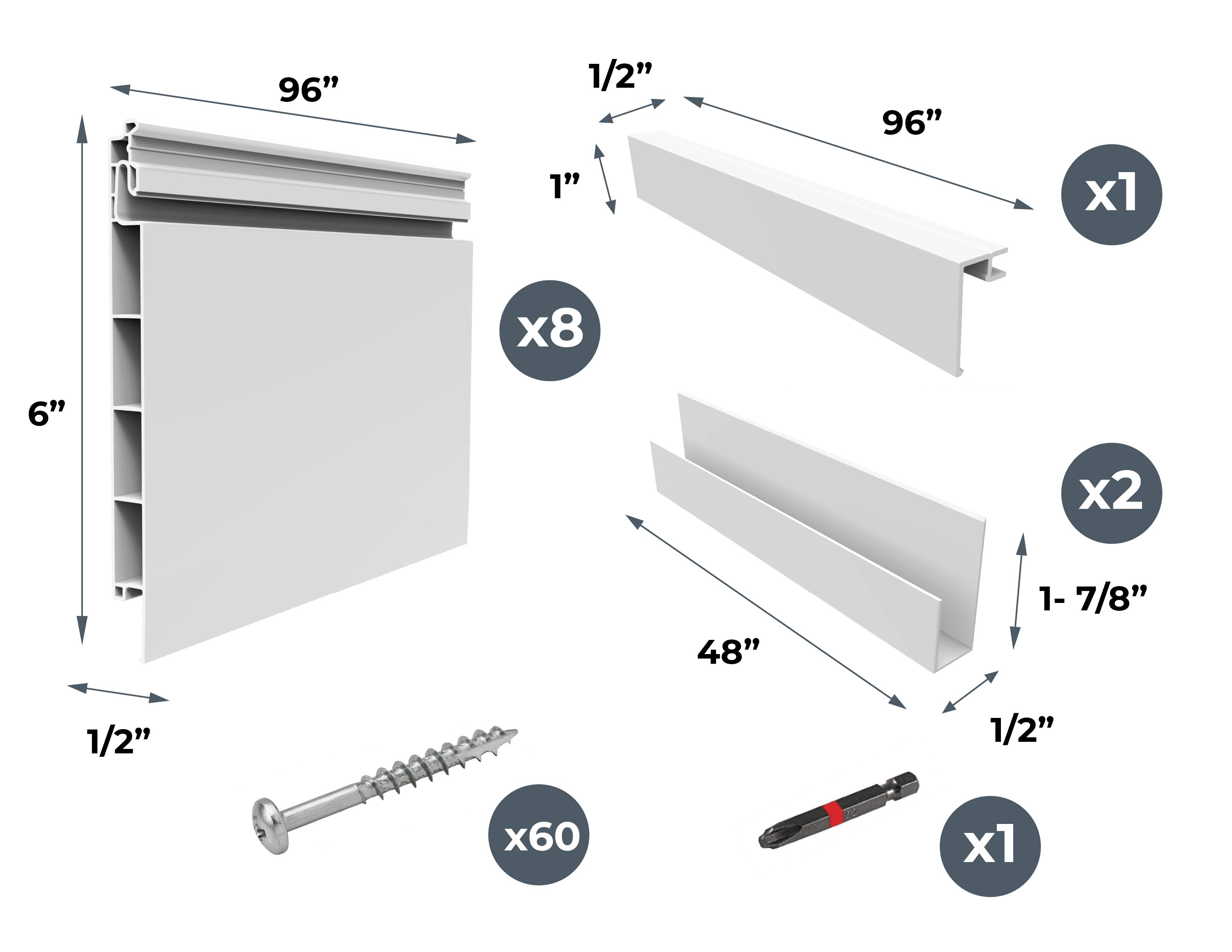 96”

6”

1/2”

x8

1/2”

96”

1”

x1

x2

1- 7/8”

48”

1/2”

x60

x1