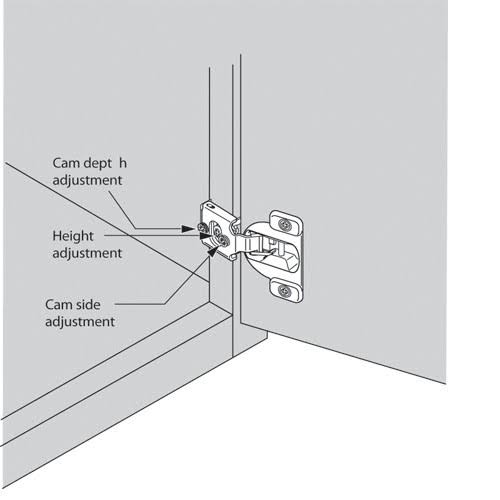 Cam dept h adjustment

Height adjustment

Cam side adjustment