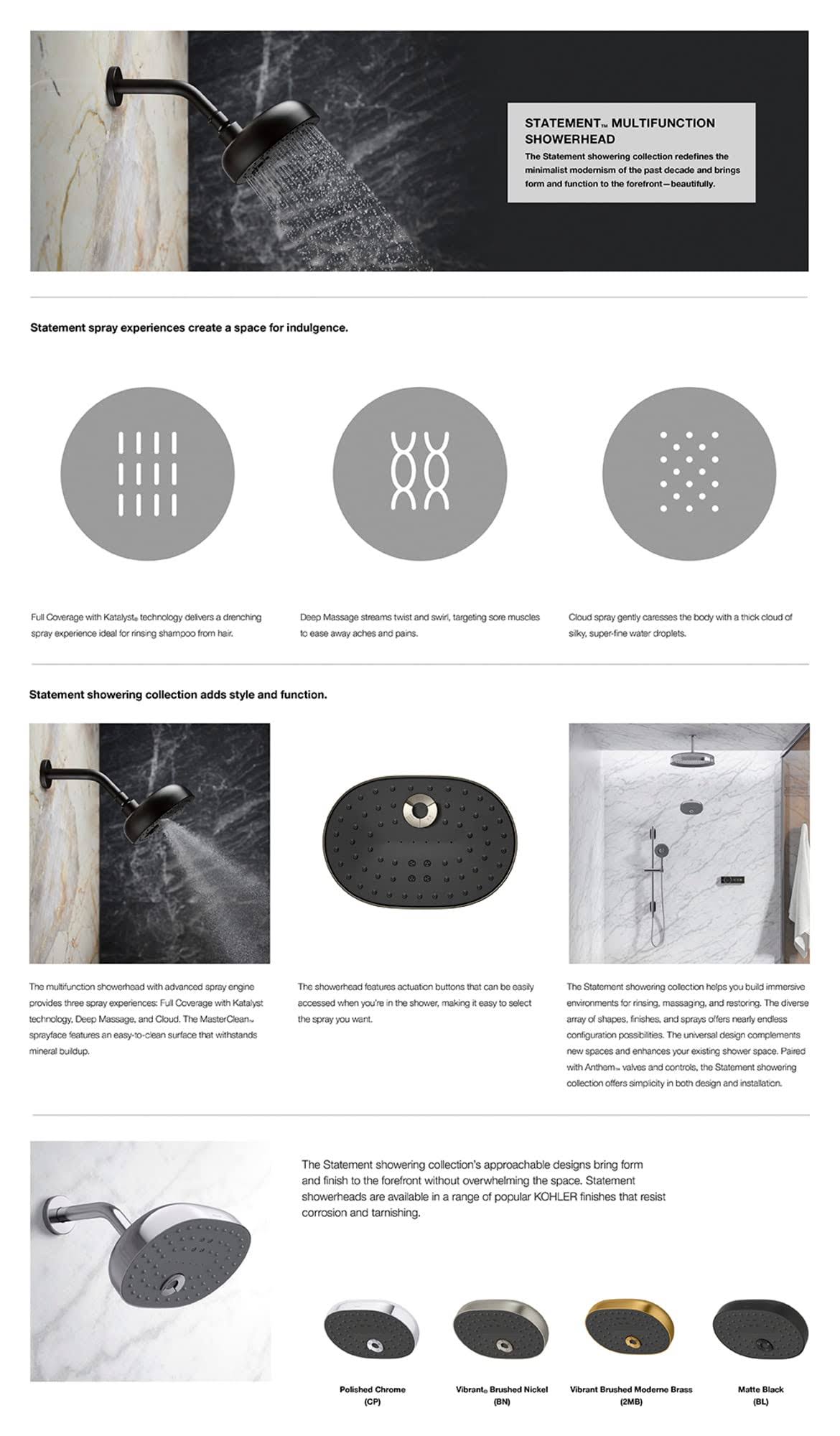 STATEMENT™ MULTIFUNCTION SHOWERHEAD

The Statement showering collection redefines the minimalist modernism of the past decade and brings form and function to the forefront—beautifully.

Statement spray experiences create a space for indulgence.

Full Coverage with Katalyst® technology delivers a drenching spray experience ideal for rinsing shampoo from hair.

Deep Massage streams twist and swirl, targeting sore muscles to ease away aches and pains.

Cloud spray gently caresses the body with a thick cloud of silky, super-fine water droplets.

Statement showering collection adds style and function.

The multifunction showerhead with advanced spray engine provides three spray experiences: Full Coverage with Katalyst technology, Deep Massage, and Cloud. The MasterClean™ sprayface features an easy-to-clean surface that withstands mineral buildup.

The showerhead features actuation buttons that can be easily accessed when you're in the shower, making it easy to select the spray you want.

The Statement showering collection helps you build immersive environments for rinsing, massaging, and restoring. The diverse array of shapes, finishes, and sprays offers nearly endless configuration possibilities. The universal design complements new spaces and enhances your existing shower space. Paired with Anthem™ valves and controls, the Statement showering collection offers simplicity in both design and installation.

The Statement showering collection's approachable designs bring form and finish to the forefront without overwhelming the space. Statement showerheads are available in a range of popular KOHLER finishes that resist corrosion and tarnishing.

Polished Chrome (CP)

Vibrant® Brushed Nickel (BN)

Vibrant Brushed Moderne Brass (2MB)

Matte Black (BL)