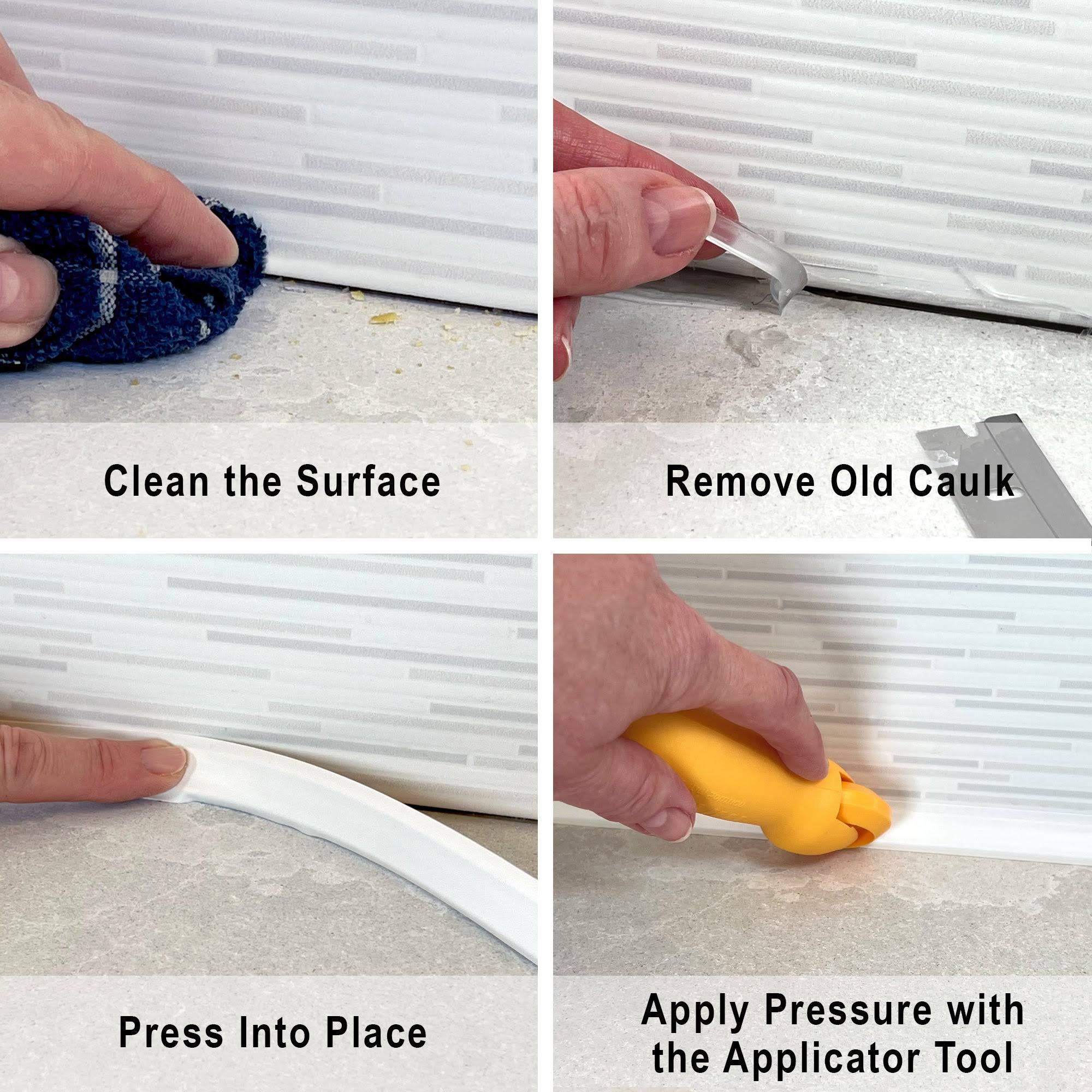 Clean the Surface

Remove Old Caulk

Press Into Place

Apply Pressure with the Applicator Tool