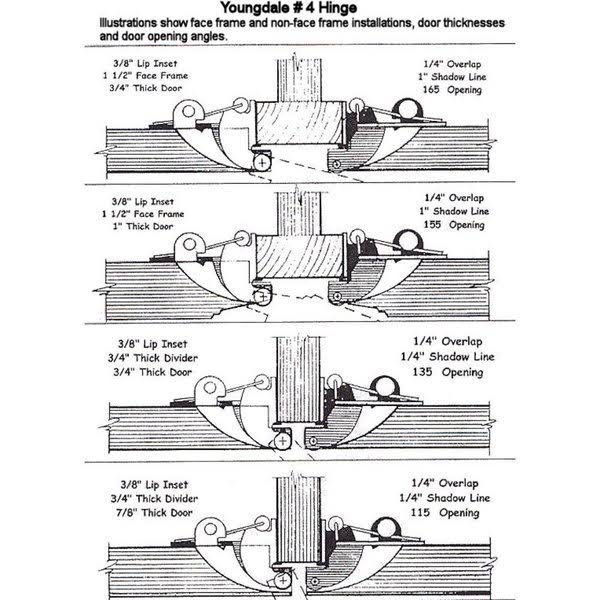 Youngdale # 4 Hinge
Illustrations show face frame and non-face frame installations, door thicknesses and door opening angles.

3/8" Lip Inset
1 1/2" Face Frame
3/4" Thick Door

1/4" Overlap
1" Shadow Line
165 Opening

3/8" Lip Inset
1 1/2" Face Frame
1" Thick Door

1/4" Overlap
1" Shadow Line
155 Opening

3/8" Lip Inset
3/4" Thick Divider
3/4" Thick Door

1/4" Overlap
1/4" Shadow Line
135 Opening

3/8" Lip Inset
3/4" Thick Divider
7/8" Thick Door

1/4" Overlap
1/4" Shadow Line
115 Opening