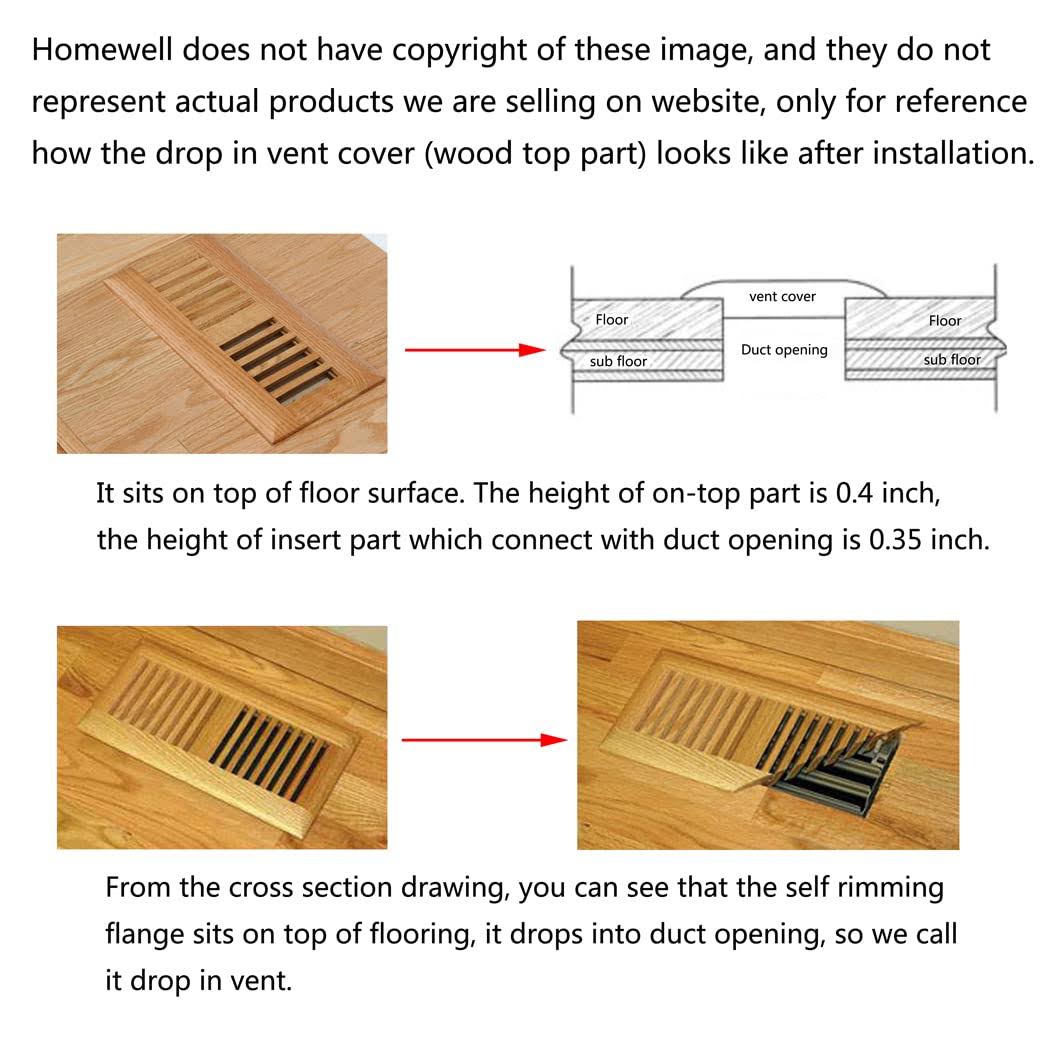 Homewell does not have copyright of these image, and they do not represent actual products we are selling on website, only for reference how the drop in vent cover (wood top part) looks like after installation.

vent cover
Floor
Floor
Duct opening
sub floor
sub floor

It sits on top of floor surface. The height of on-top part is 0.4 inch, the height of insert part which connect with duct opening is 0.35 inch.

From the cross section drawing, you can see that the self rimming flange sits on top of flooring, it drops into duct opening, so we call it drop in vent.