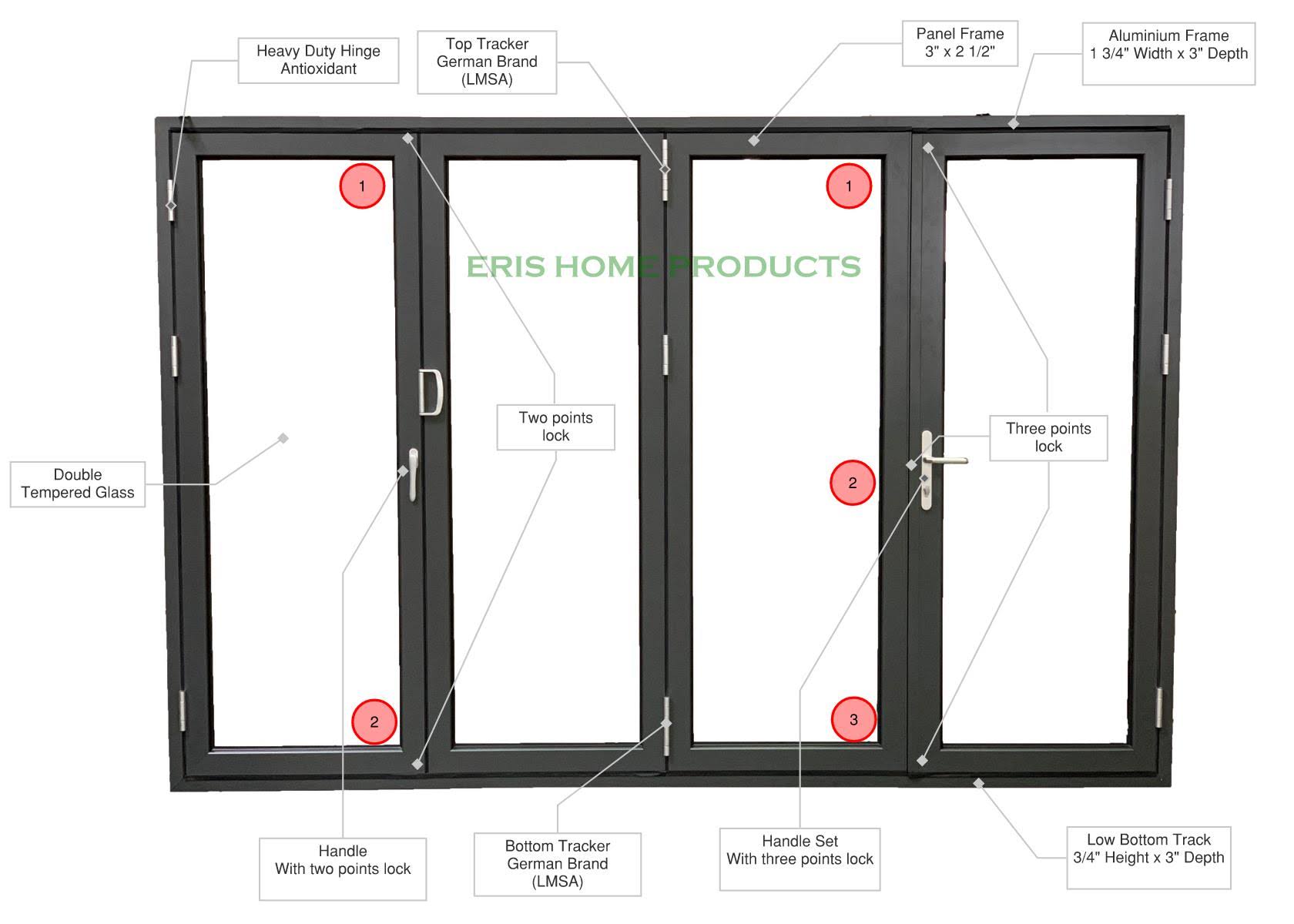 Heavy Duty Hinge
Antioxidant

Top Tracker
German Brand
(LMSA)

Panel Frame
3" x 2 1/2"

Aluminium Frame
1 3/4" Width x 3" Depth

1

1

ERIS HOME PRODUCTS

Two points
lock

Three points
lock

Double
Tempered Glass

2

2

3

Handle
With two points lock

Bottom Tracker
German Brand
(LMSA)

Handle Set
With three points lock

Low Bottom Track
3/4" Height x 3" Depth