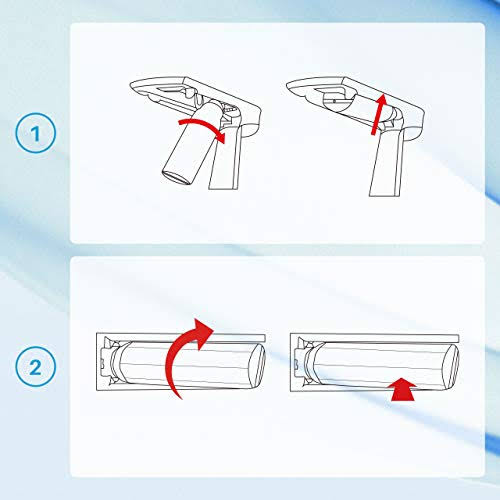 1

2