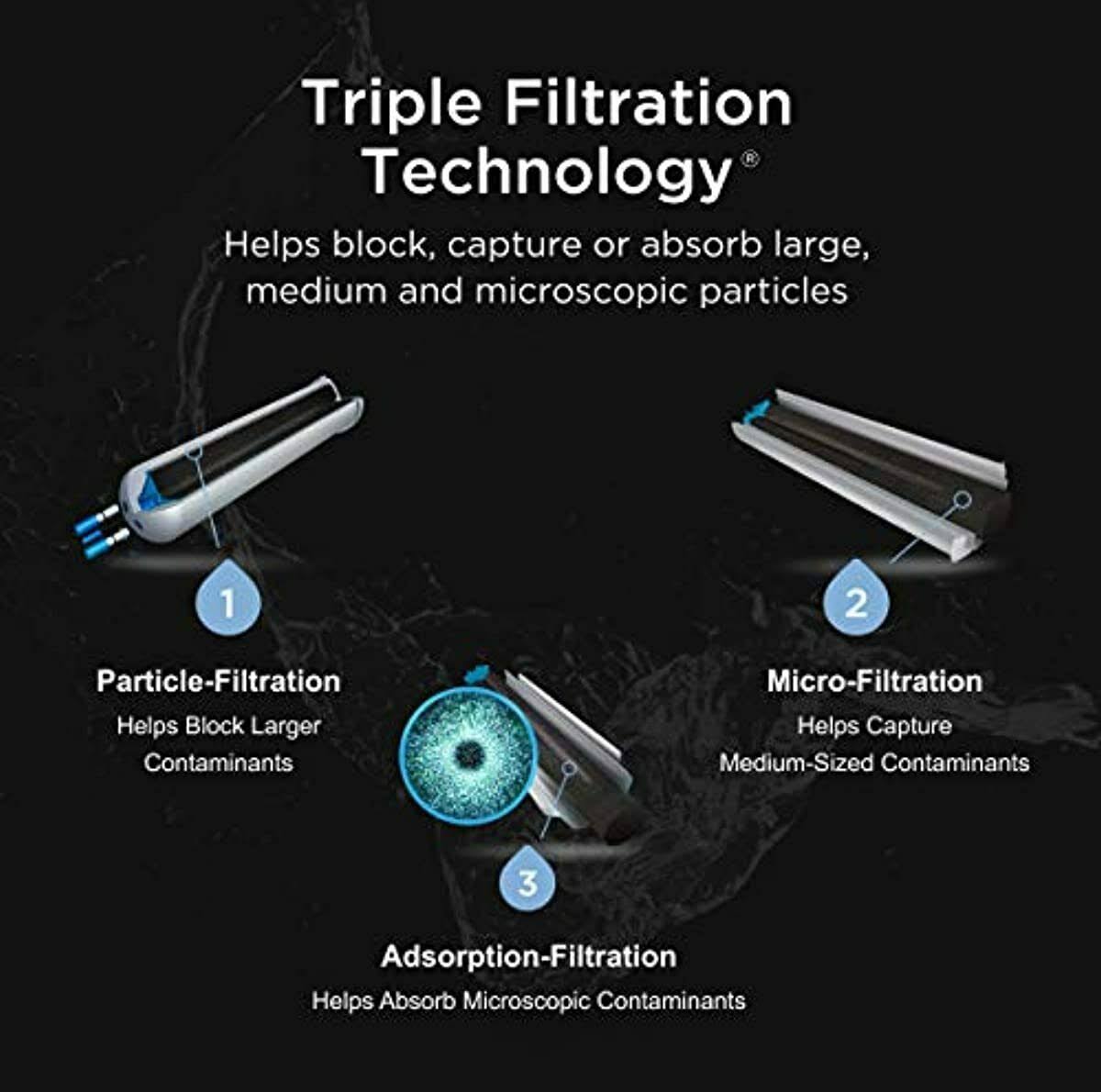 Triple Filtration Technology®

Helps block, capture or absorb large, medium and microscopic particles

1

Particle-Filtration
Helps Block Larger Contaminants

2

Micro-Filtration
Helps Capture Medium-Sized Contaminants

3

Adsorption-Filtration
Helps Absorb Microscopic Contaminants