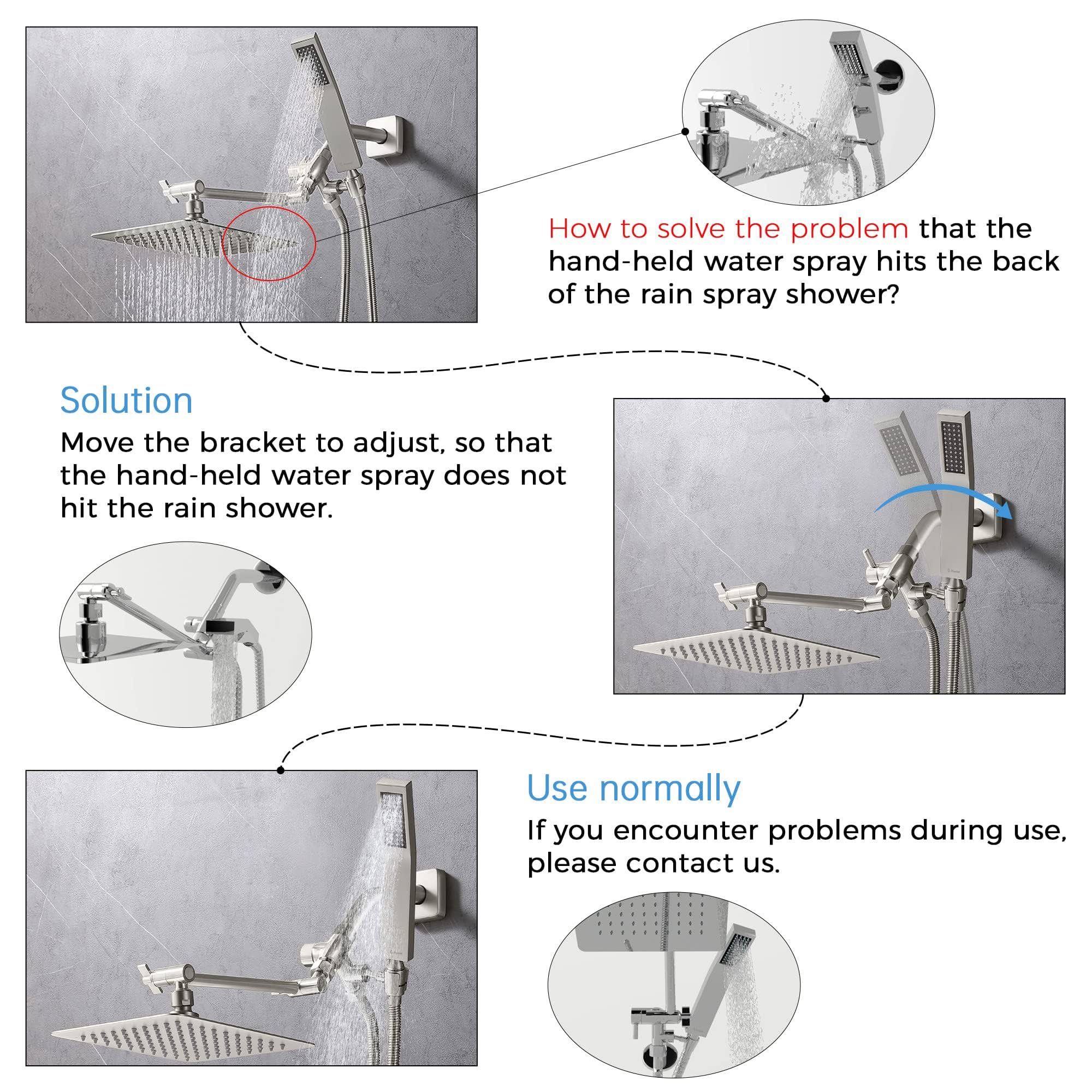 How to solve the problem that the hand-held water spray hits the back of the rain spray shower?

Solution
Move the bracket to adjust, so that the hand-held water spray does not hit the rain shower.

Use normally
If you encounter problems during use, please contact us.