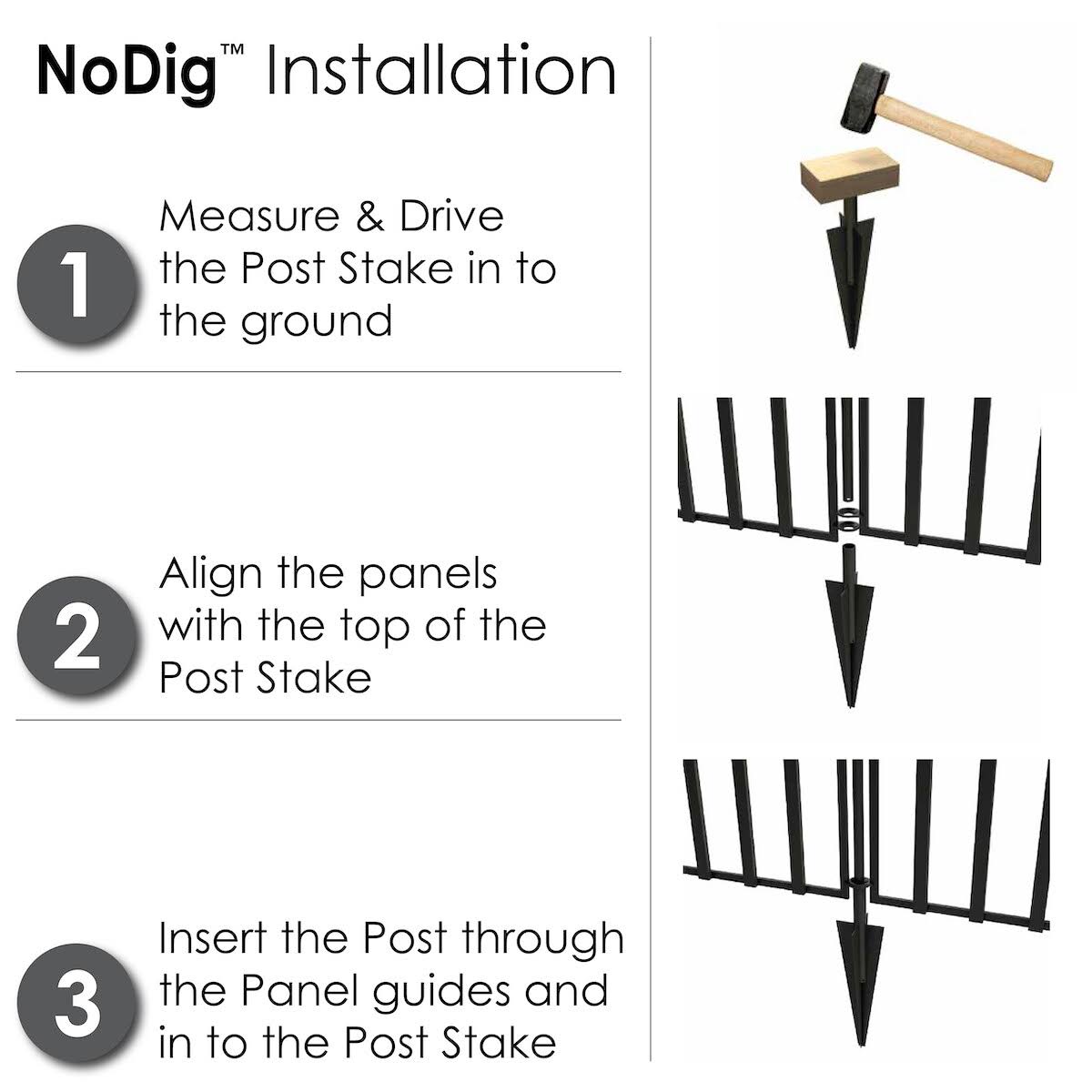 NoDig™ Installation

1 Measure & Drive the Post Stake in to the ground

2 Align the panels with the top of the Post Stake

3 Insert the Post through the Panel guides and in to the Post Stake