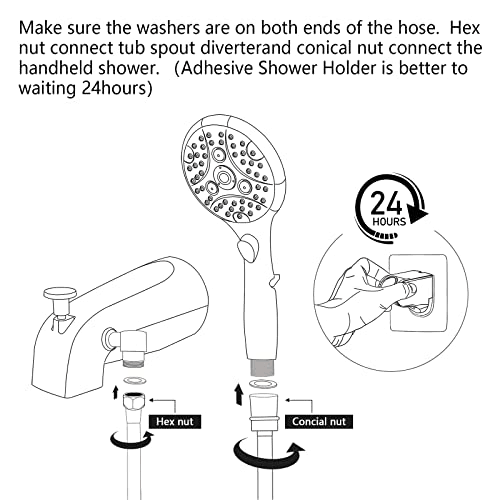 Make sure the washers are on both ends of the hose. Hex nut connect tub spout diverterand conical nut connect the handheld shower. (Adhesive Shower Holder is better to waiting 24hours)

24
HOURS

Hex nut

Concial nut