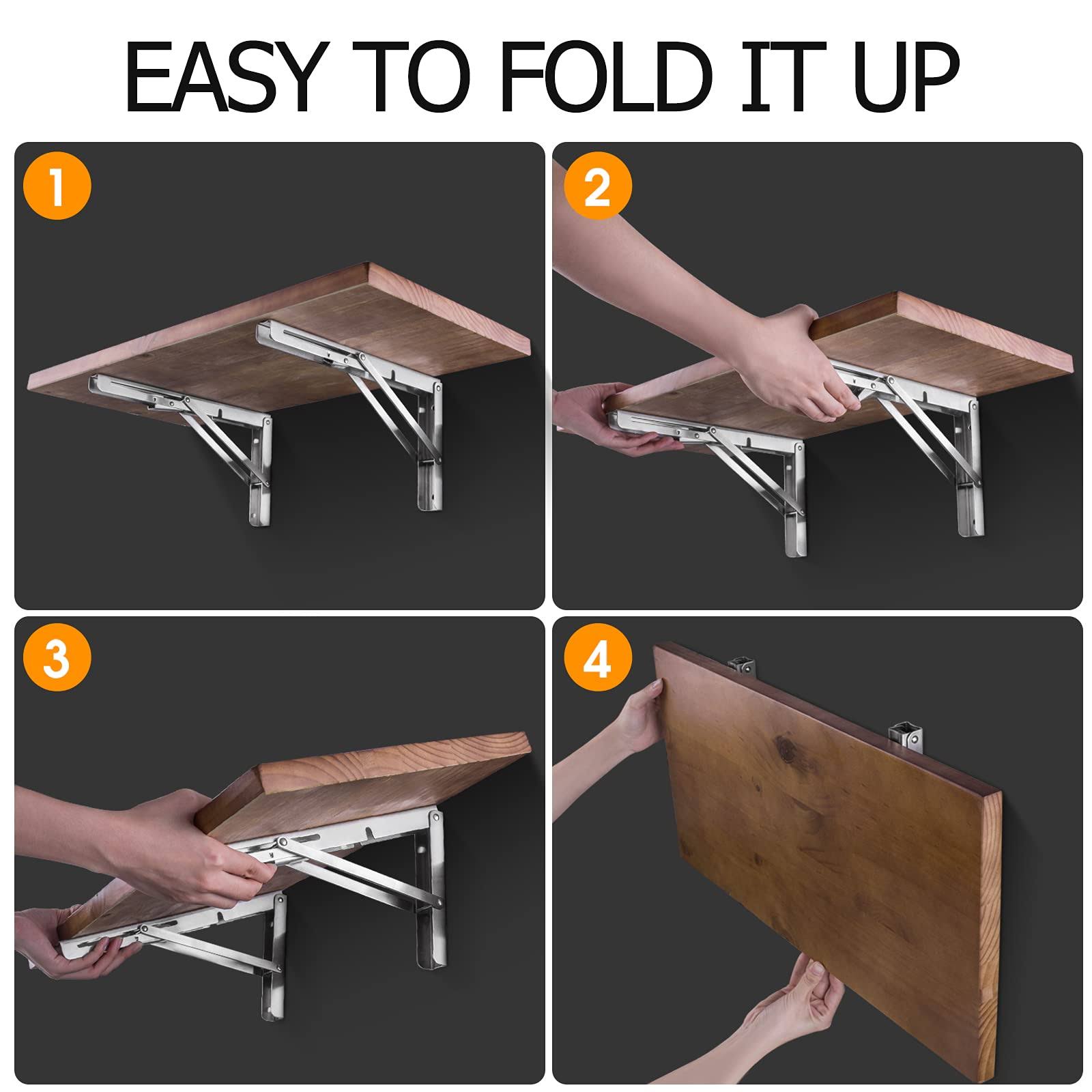 EASY TO FOLD IT UP

1

2

3

4