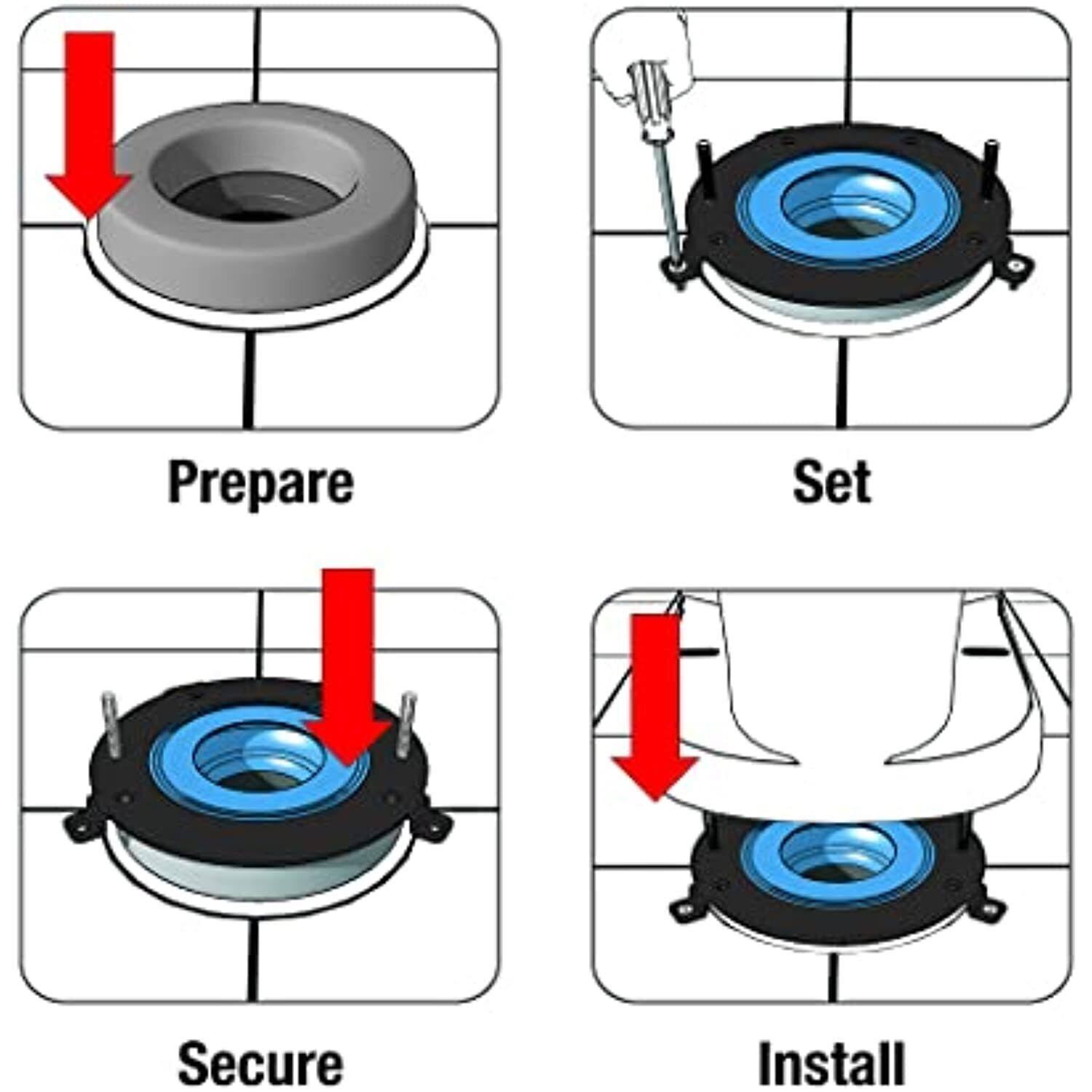 Prepare

Set

Secure

Install