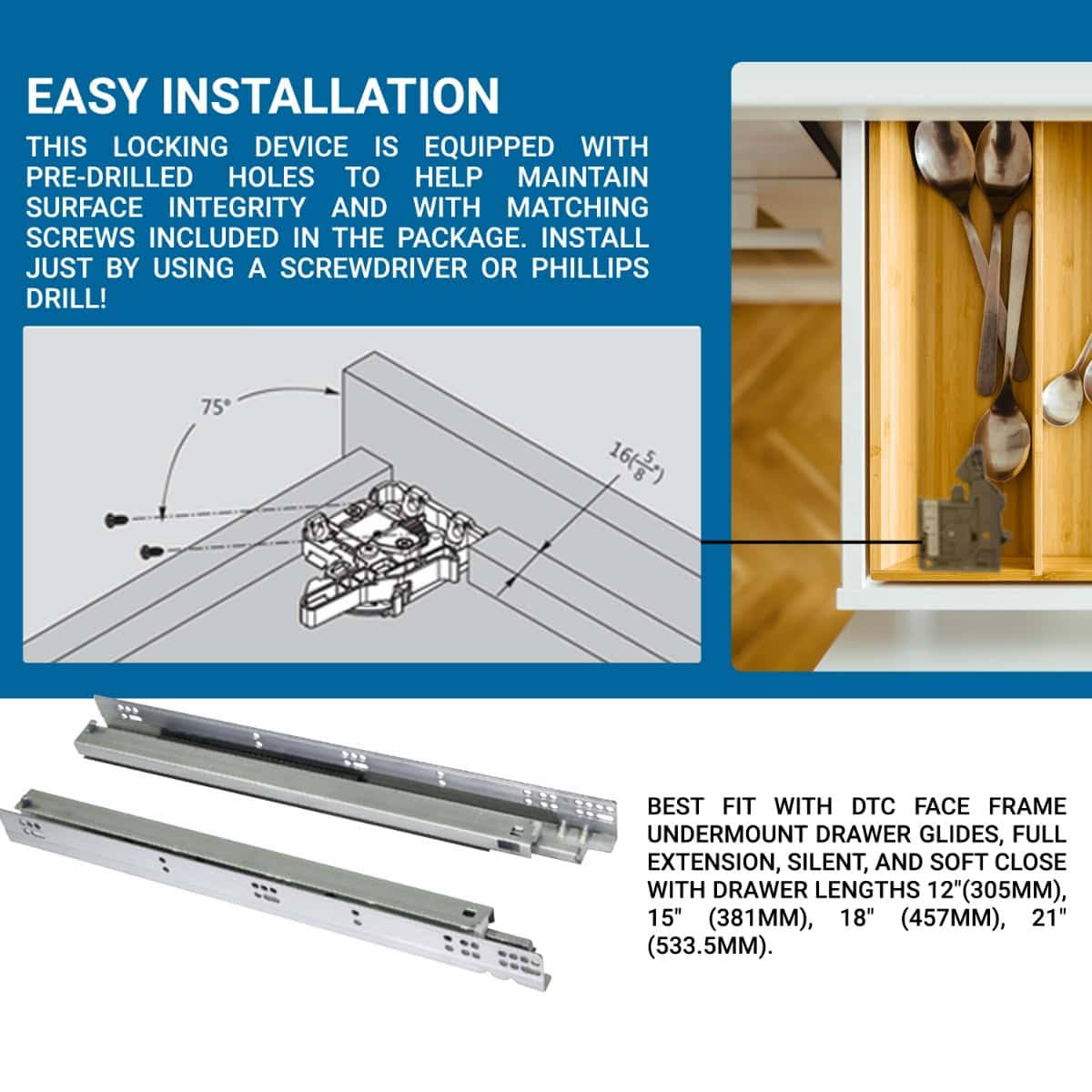 EASY INSTALLATION

THIS LOCKING DEVICE IS EQUIPPED WITH PRE-DRILLED HOLES TO HELP MAINTAIN SURFACE INTEGRITY AND WITH MATCHING SCREWS INCLUDED IN THE PACKAGE. INSTALL JUST BY USING A SCREWDRIVER OR PHILLIPS DRILL!

75°

$16(\frac{5}{8}")$

BEST FIT WITH DTC FACE FRAME UNDERMOUNT DRAWER GLIDES, FULL EXTENSION, SILENT, AND SOFT CLOSE WITH DRAWER LENGTHS 12"(305MM), 15" (381MM), 18" (457MM), 21" (533.5MM).