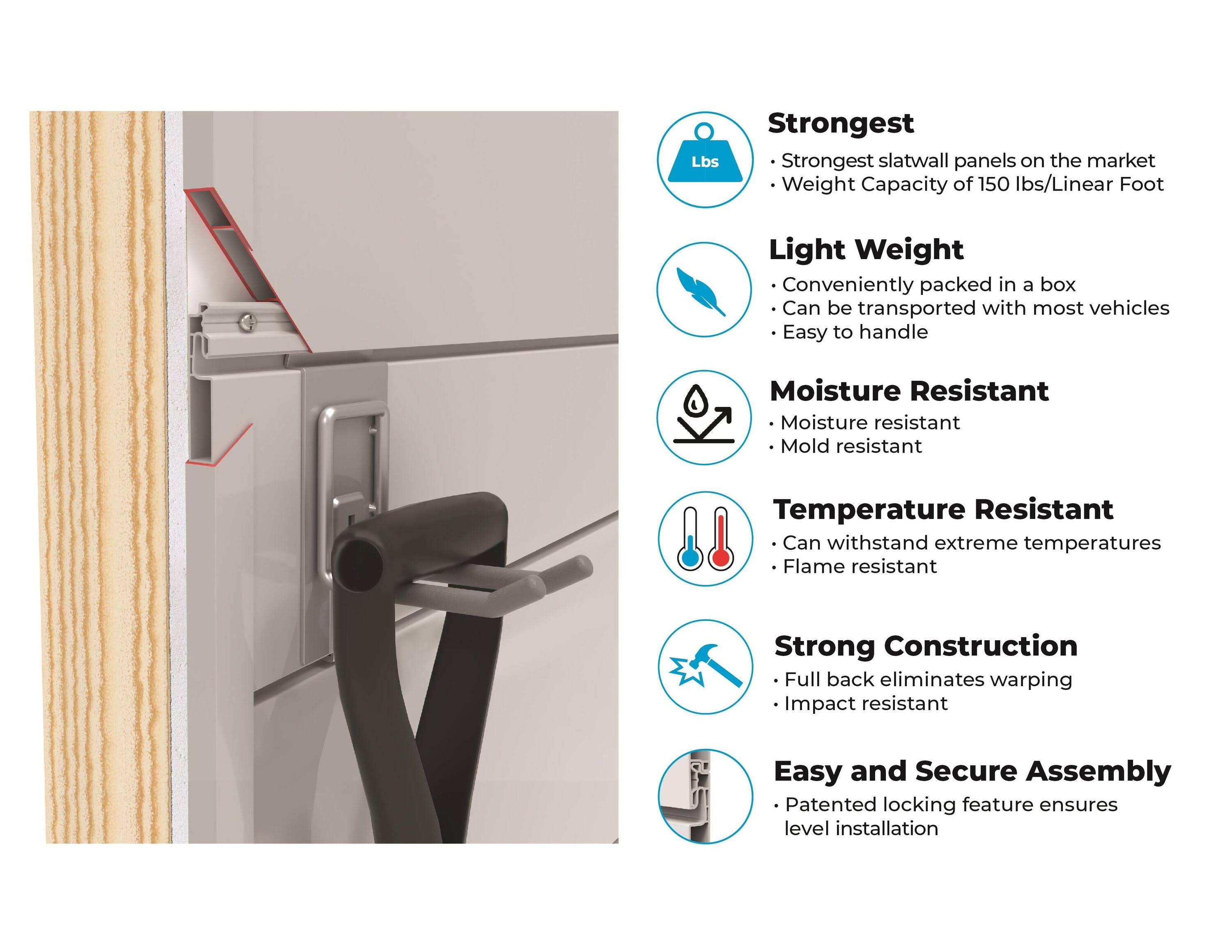 Lbs

Strongest
• Strongest slatwall panels on the market
• Weight Capacity of 150 lbs/Linear Foot

Light Weight
• Conveniently packed in a box
• Can be transported with most vehicles
• Easy to handle

Moisture Resistant
• Moisture resistant
• Mold resistant

Temperature Resistant
• Can withstand extreme temperatures
• Flame resistant

Strong Construction
• Full back eliminates warping
• Impact resistant

Easy and Secure Assembly
• Patented locking feature ensures level installation