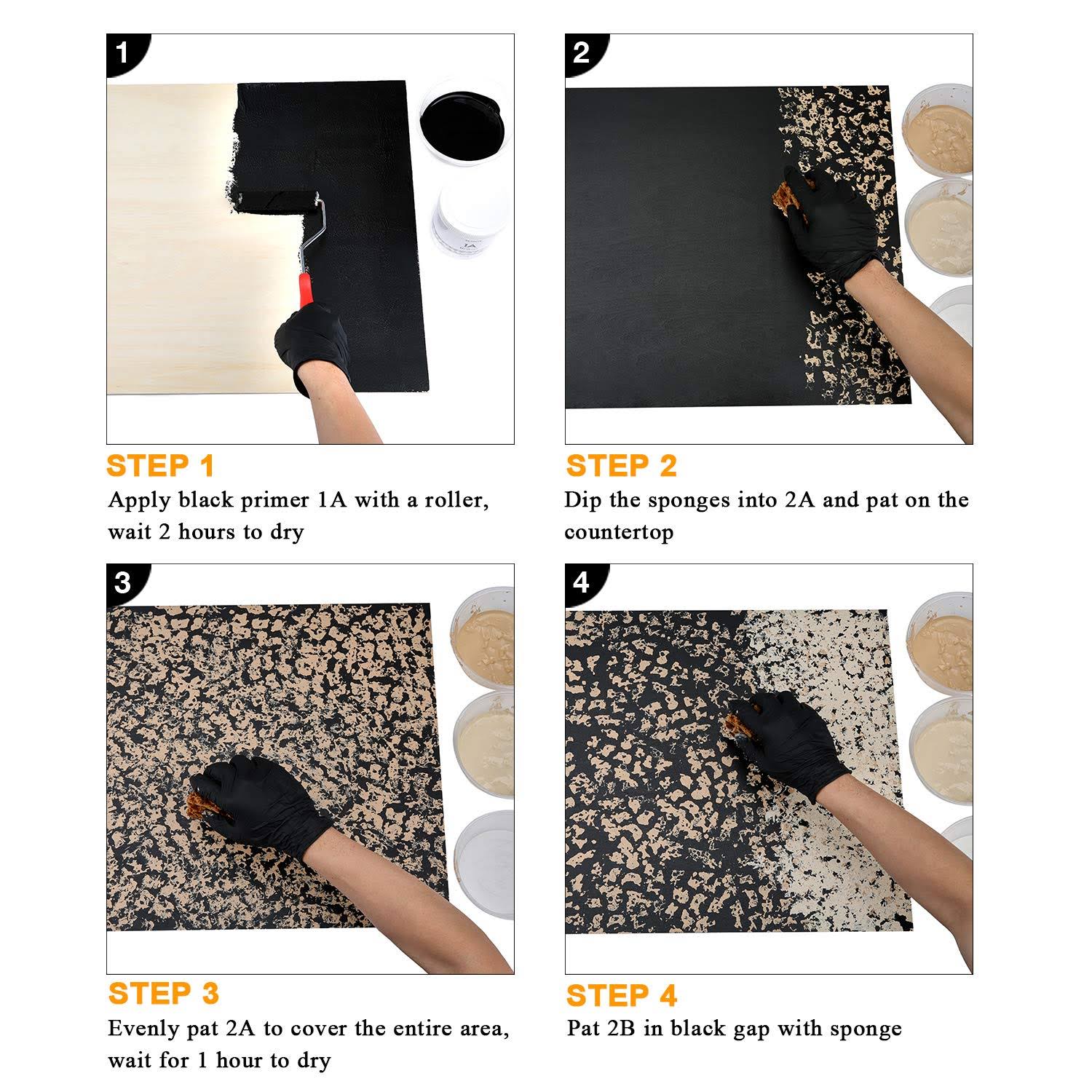 1

STEP 1
Apply black primer 1A with a roller, wait 2 hours to dry

2

STEP 2
Dip the sponges into 2A and pat on the countertop

3

STEP 3
Evenly pat 2A to cover the entire area, wait for 1 hour to dry

4

STEP 4
Pat 2B in black gap with sponge