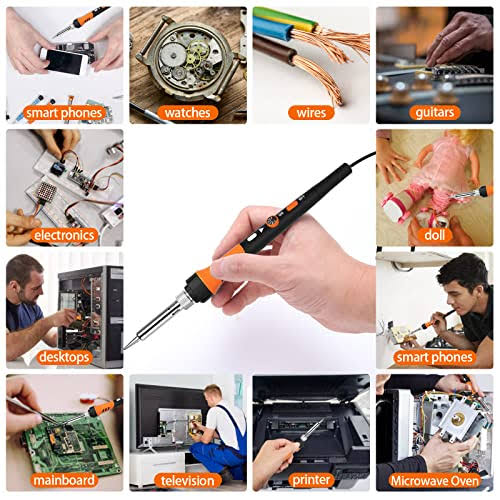 smart phones

watches

wires

guitars

electronics

doll

desktops

smart phones

mainboard

television

printer

Microwave Oven