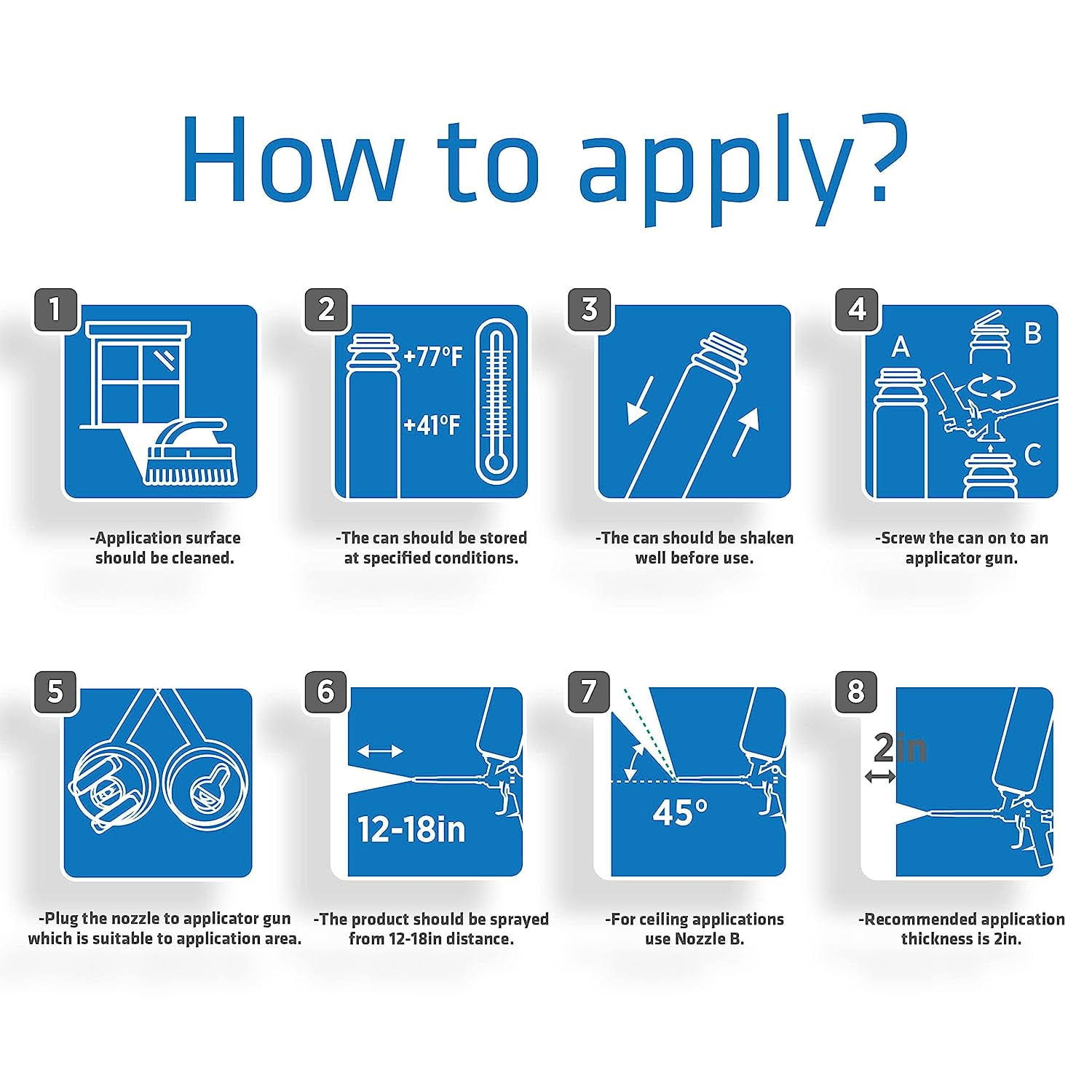 How to apply?

1

-Application surface should be cleaned.

2

+77°F

+41°F

-The can should be stored at specified conditions.

3

-The can should be shaken well before use.

4

A

B

C

-Screw the can on to an applicator gun.

5

-Plug the nozzle to applicator gun which is suitable to application area.

6

12-18in

-The product should be sprayed from 12-18in distance.

7

45°

-For ceiling applications use Nozzle B.

8

2in

-Recommended application thickness is 2in.