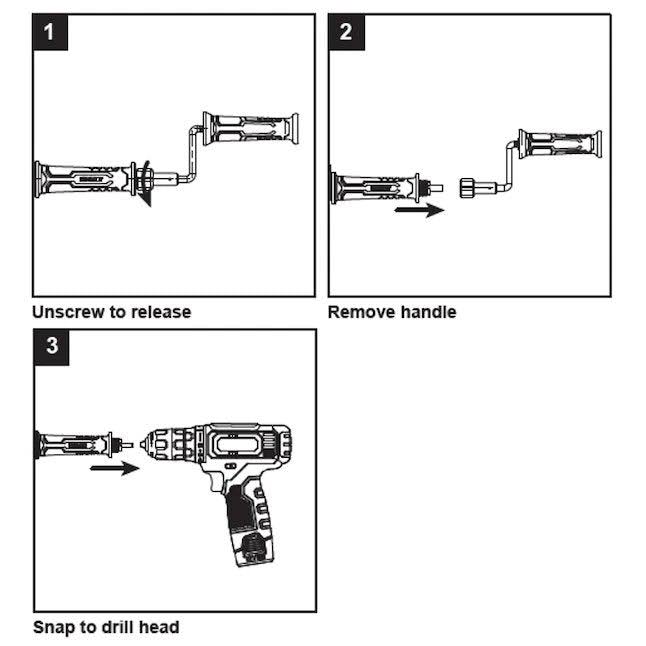 1

Unscrew to release

2

Remove handle

3

Snap to drill head