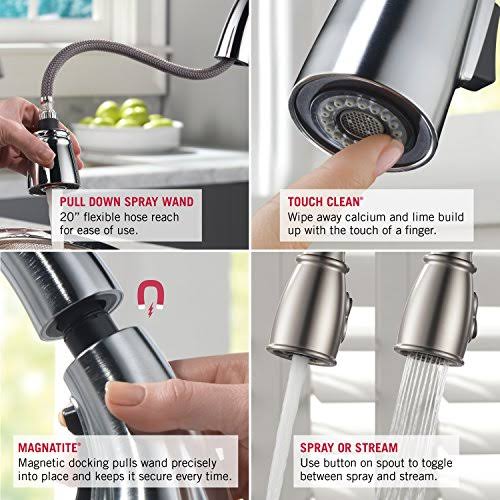 PULL DOWN SPRAY WAND
20" flexible hose reach for ease of use.

TOUCH CLEAN®
Wipe away calcium and lime build up with the touch of a finger.

MAGNATITE®
Magnetic docking pulls wand precisely into place and keeps it secure every time.

SPRAY OR STREAM
Use button on spout to toggle between spray and stream.