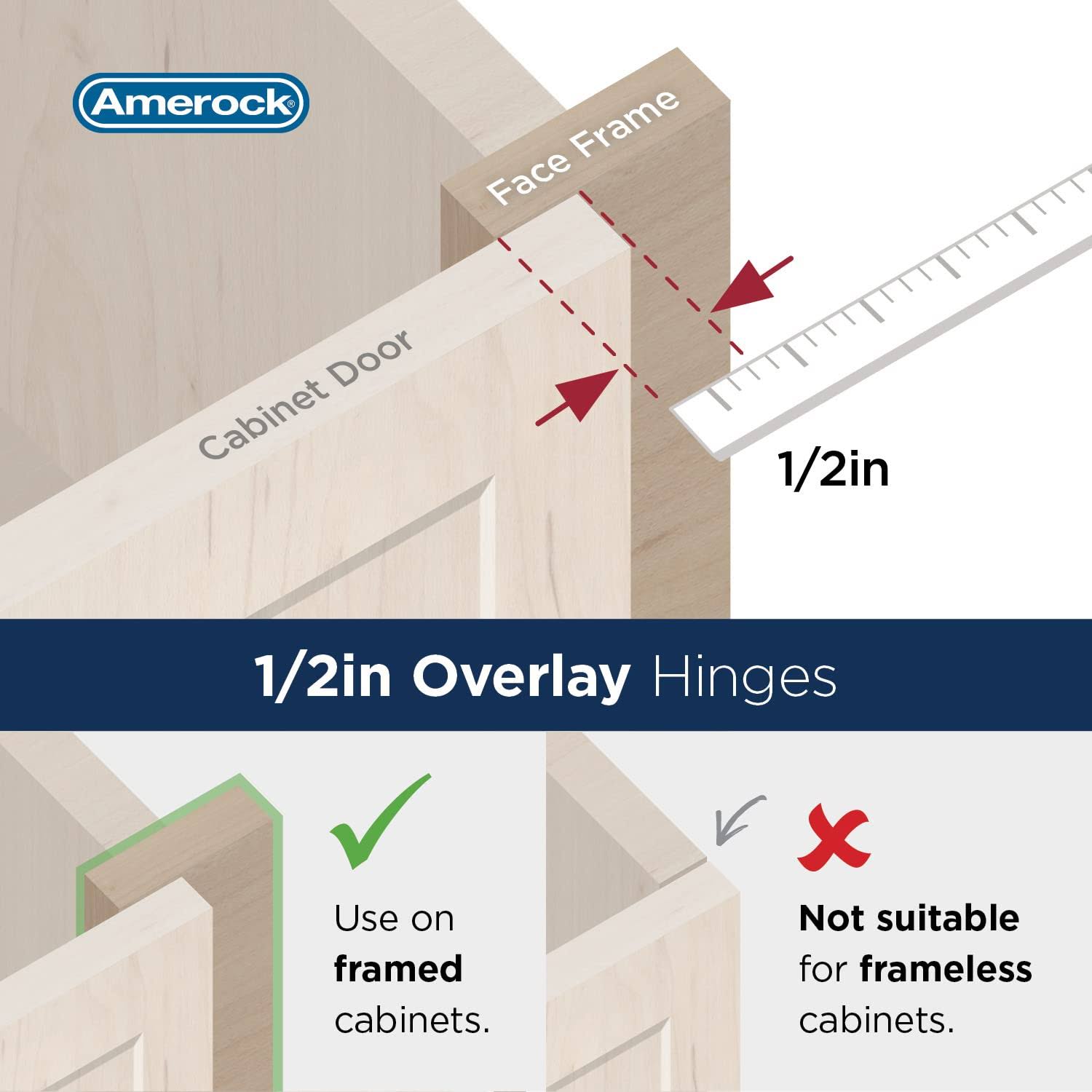 Amerock®

Face Frame

Cabinet Door

1/2in

1/2in Overlay Hinges

Use on framed cabinets.

Not suitable for frameless cabinets.