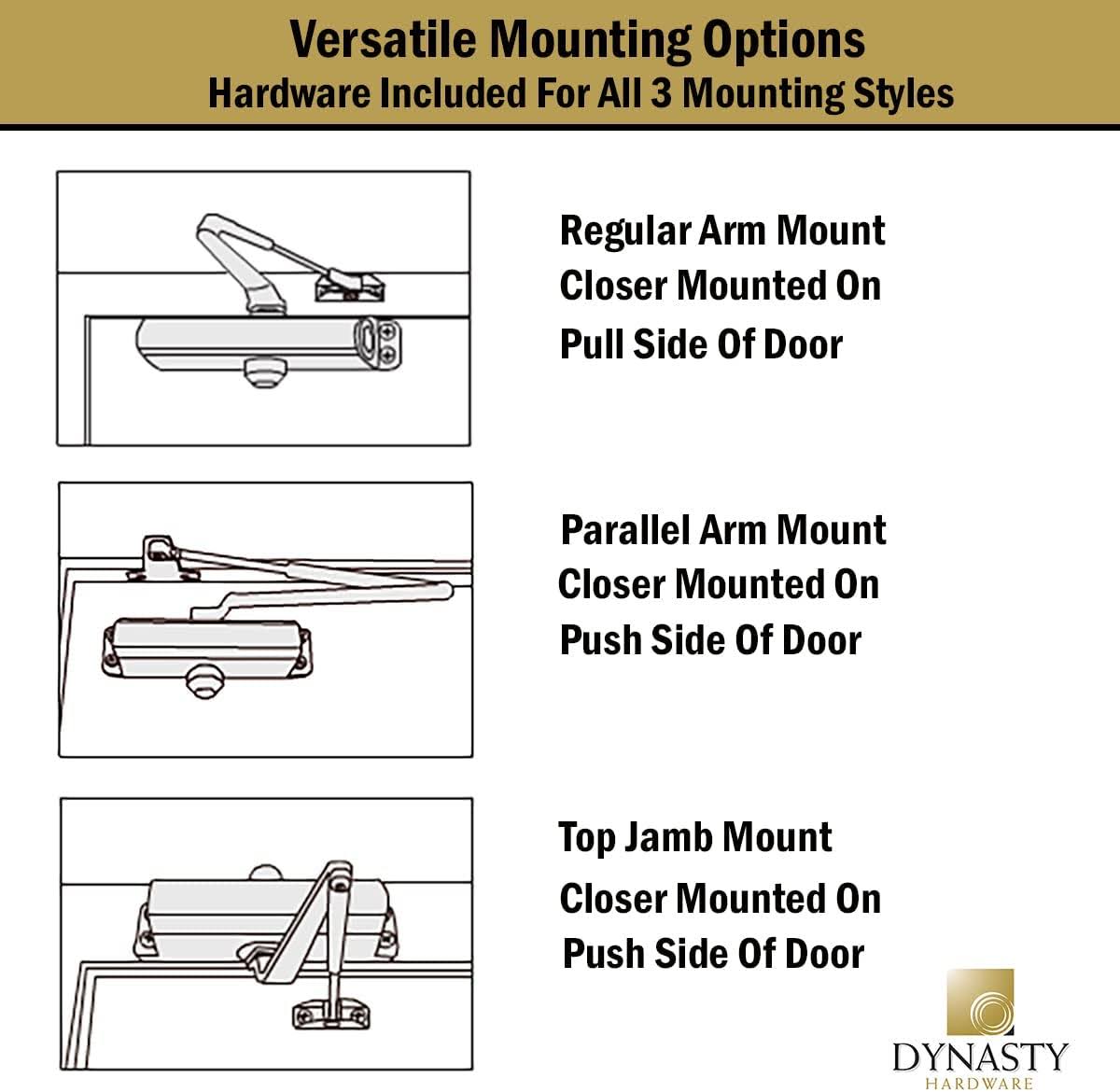 Versatile Mounting Options
Hardware Included For All 3 Mounting Styles

Regular Arm Mount
Closer Mounted On
Pull Side Of Door

Parallel Arm Mount
Closer Mounted On
Push Side Of Door

Top Jamb Mount
Closer Mounted On
Push Side Of Door

DYNASTY
HARDWARE