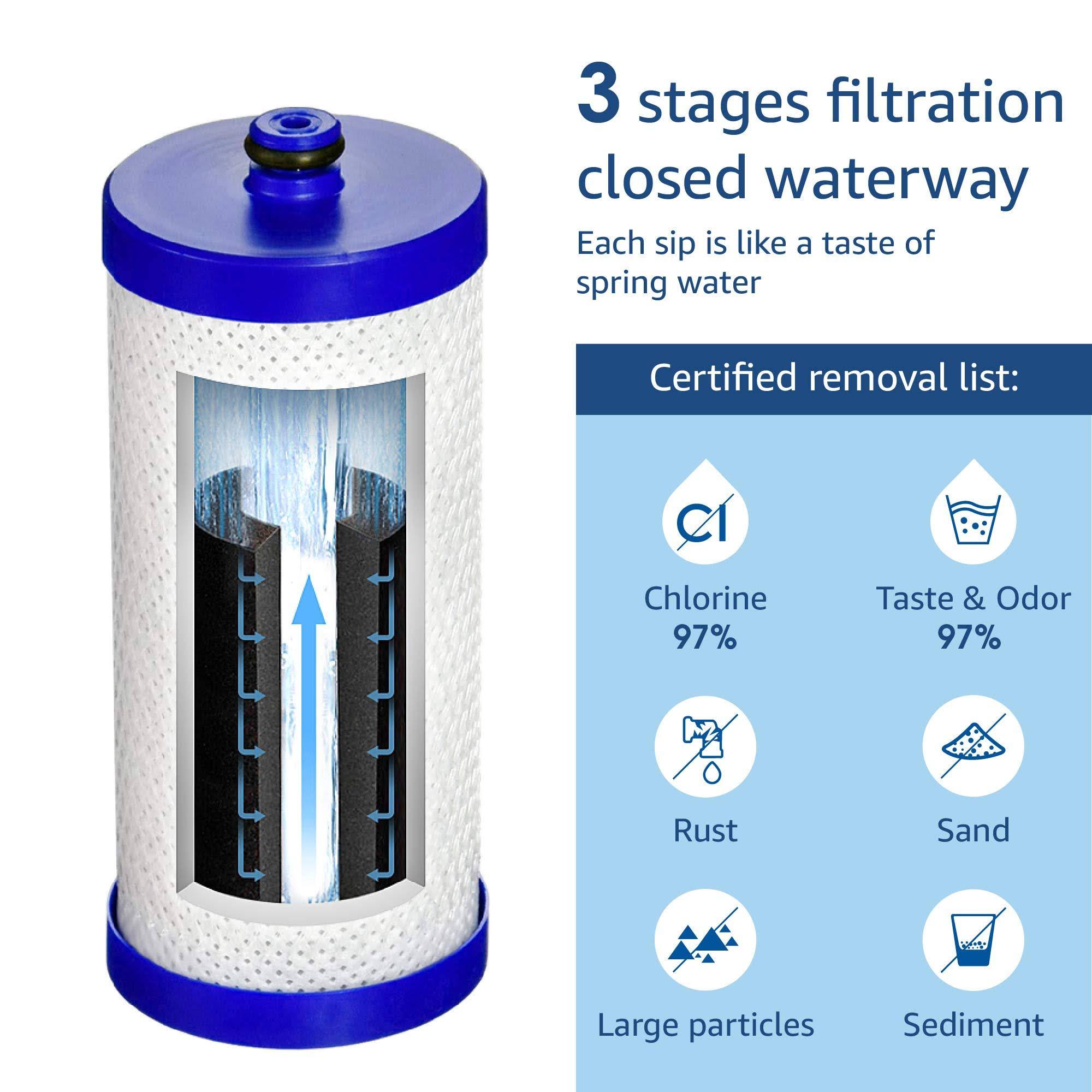 3 stages filtration closed waterway

Each sip is like a taste of spring water

Certified removal list:

Cl

Chlorine
97%

Taste & Odor
97%

Rust

Sand

Large particles

Sediment